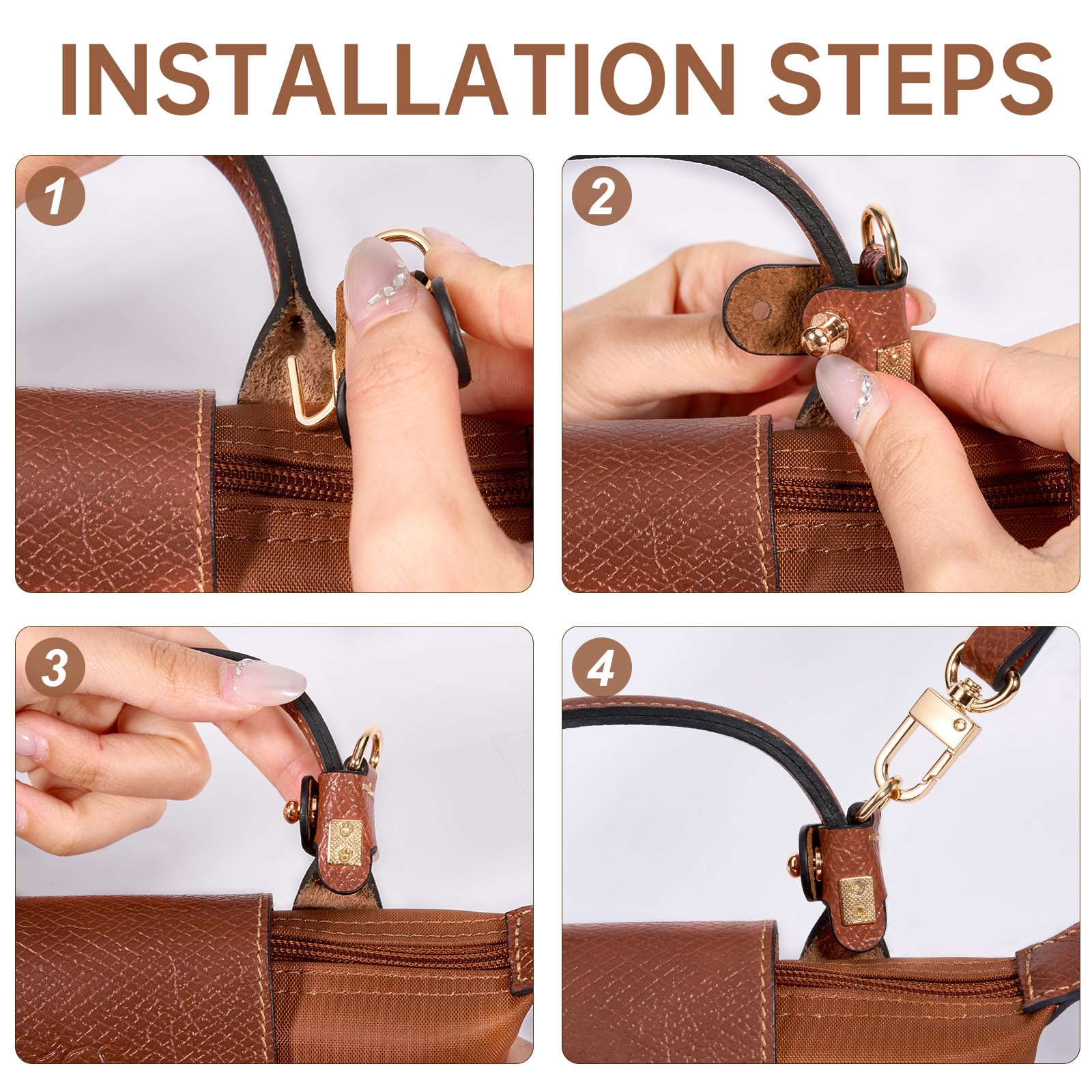 INSTALLATION STEPS

1

2

3

4