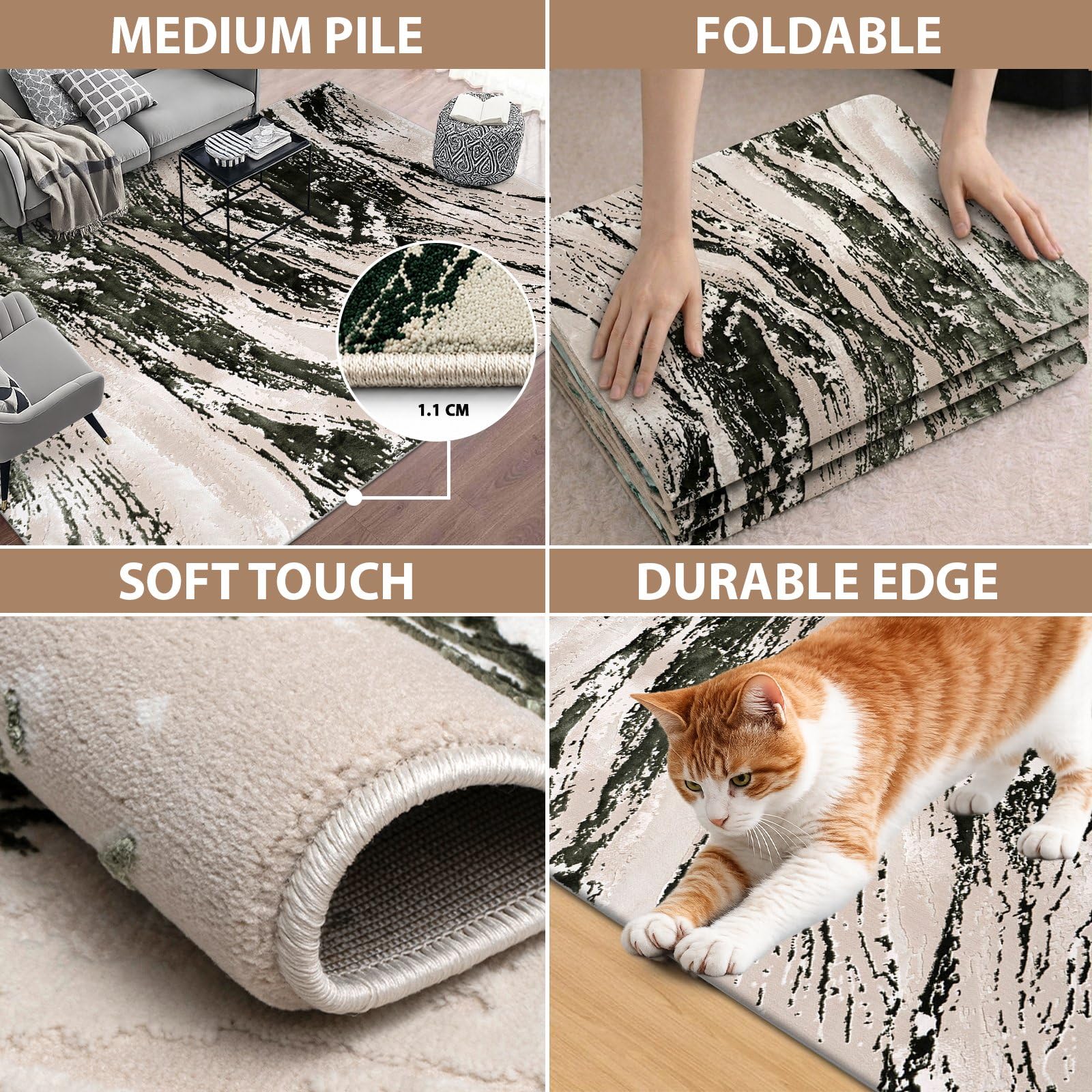 MEDIUM PILE

1.1 CM

FOLDABLE

SOFT TOUCH

DURABLE EDGE