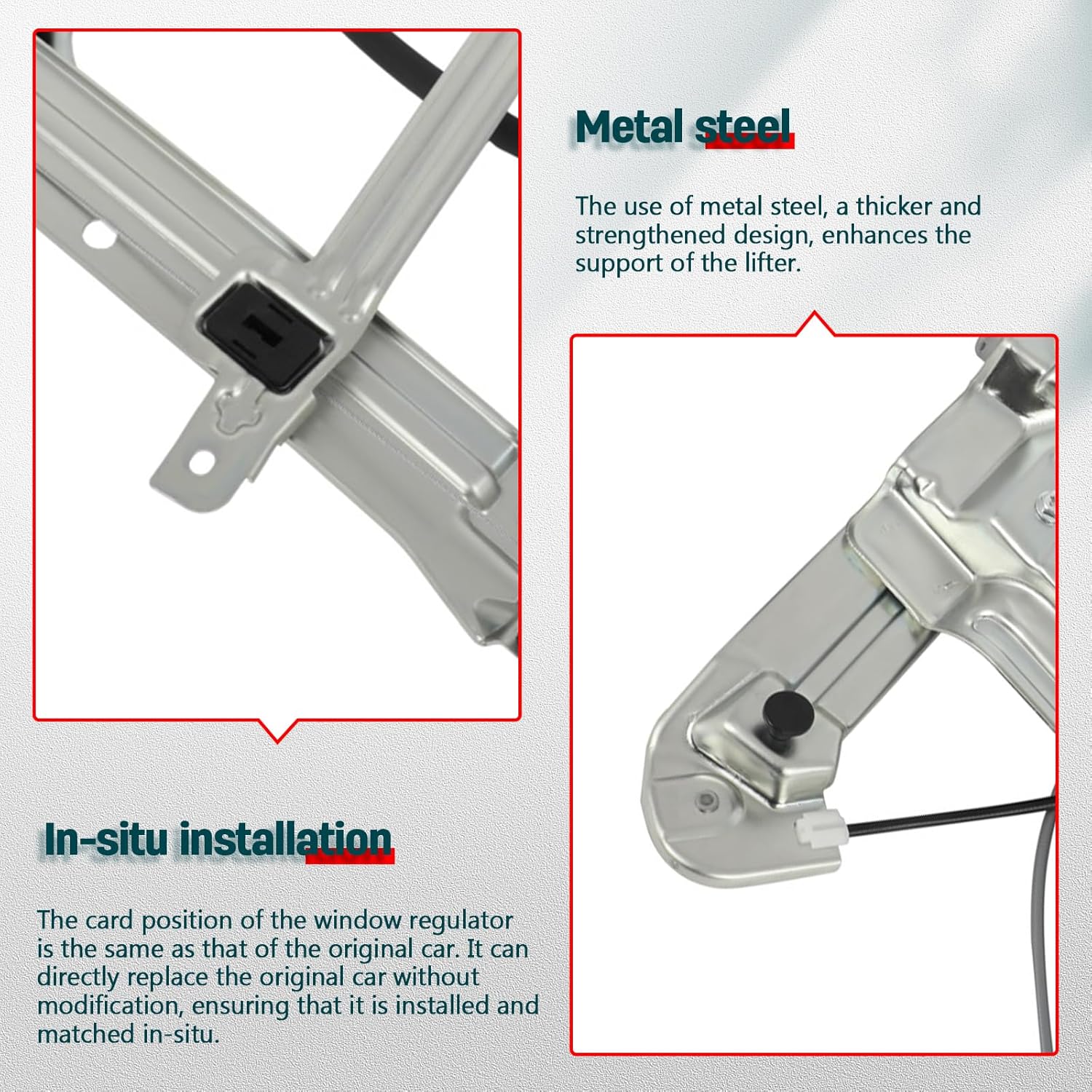 Metal steel

The use of metal steel, a thicker and strengthened design, enhances the support of the lifter.

In-situ installation

The card position of the window regulator is the same as that of the original car. It can directly replace the original car without modification, ensuring that it is installed and matched in-situ.