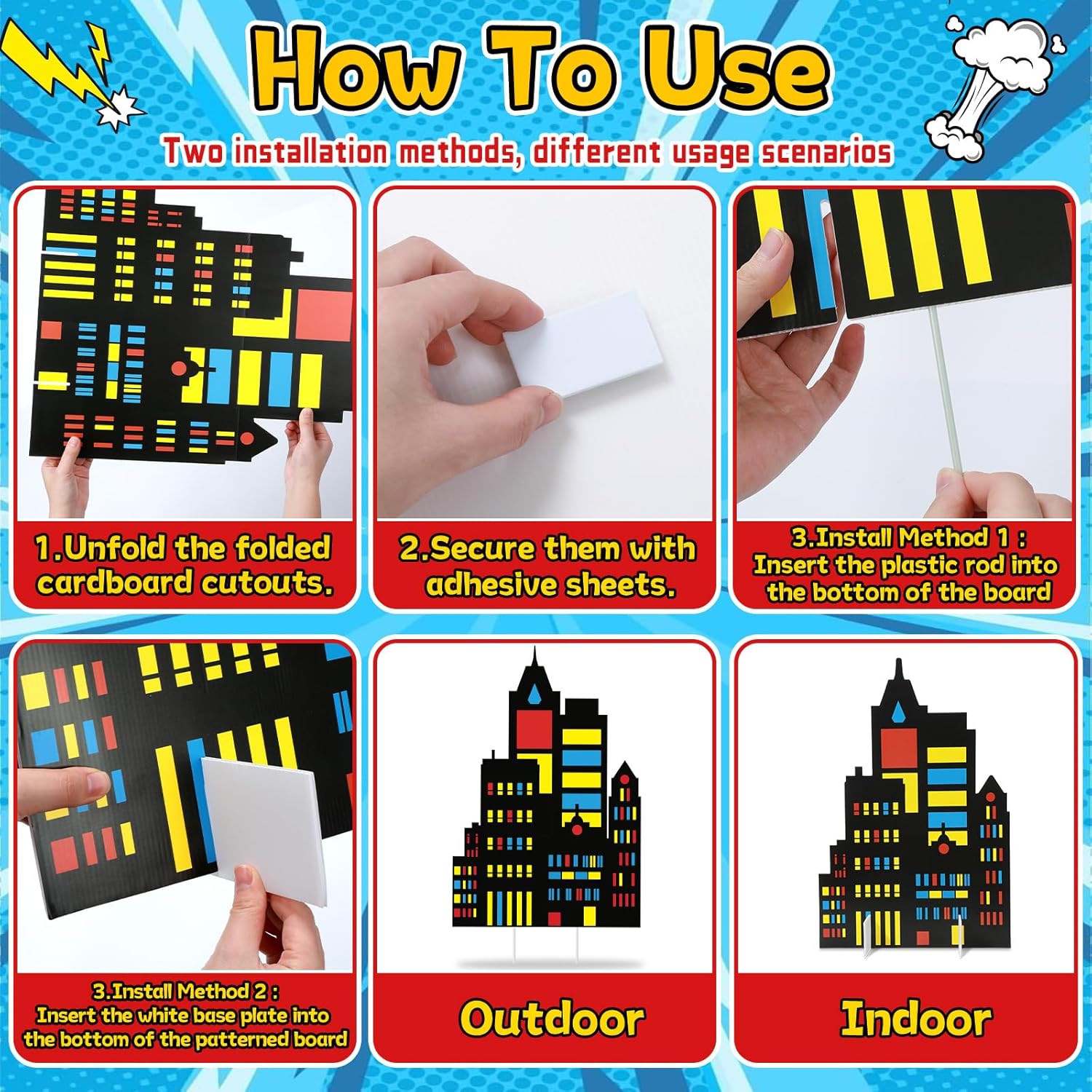 How To Use

Two installation methods, different usage scenarios

1.Unfold the folded cardboard cutouts.

2.Secure them with adhesive sheets.

3.Install Method 1 : Insert the plastic rod into the bottom of the board

3.Install Method 2 : Insert the white base plate into the bottom of the patterned board

Outdoor

Indoor