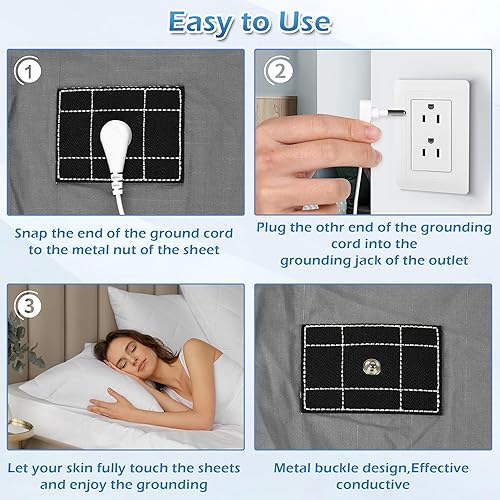 Easy to Use

1

Snap the end of the ground cord to the metal nut of the sheet

2

Plug the othr end of the grounding cord into the grounding jack of the outlet

3

Let your skin fully touch the sheets and enjoy the grounding

Metal buckle design,Effective conductive