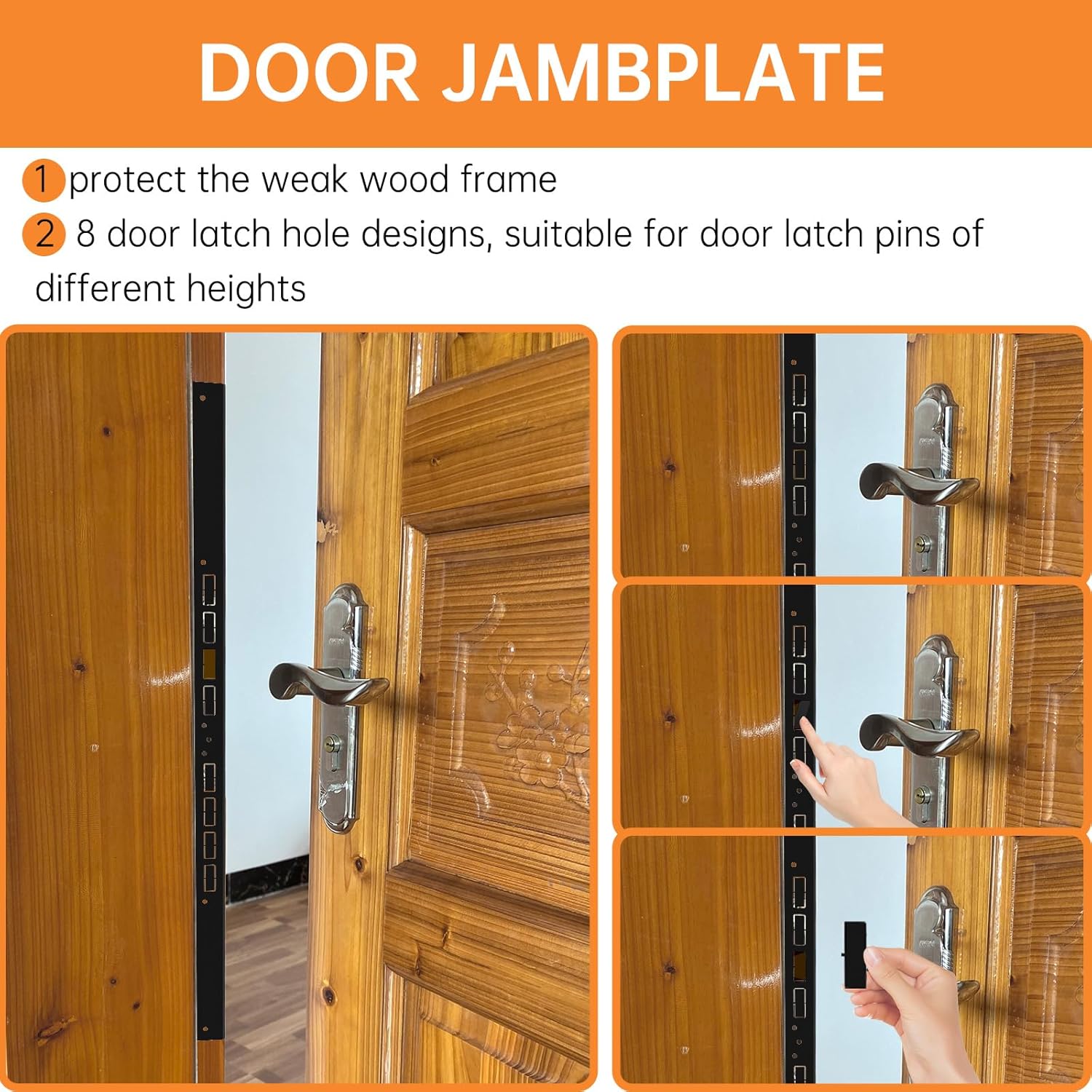 DOOR JAMBPLATE

1 protect the weak wood frame

2 8 door latch hole designs, suitable for door latch pins of different heights