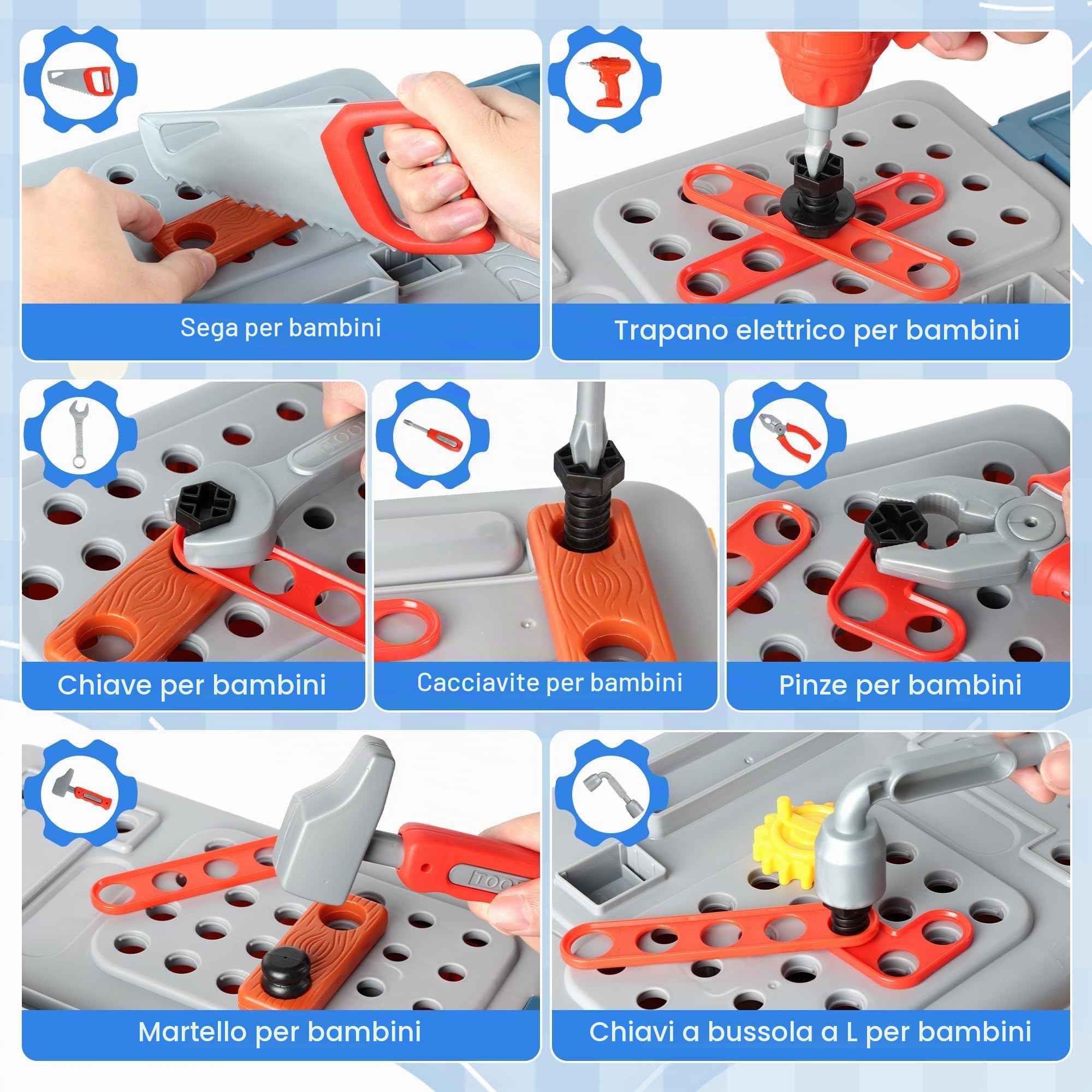 Sega per bambini

Trapano elettrico per bambini

TOOL

Chiave per bambini

Cacciavite per bambini

Pinze per bambini

TOOL

Martello per bambini

Chiavi a bussola a L per bambini