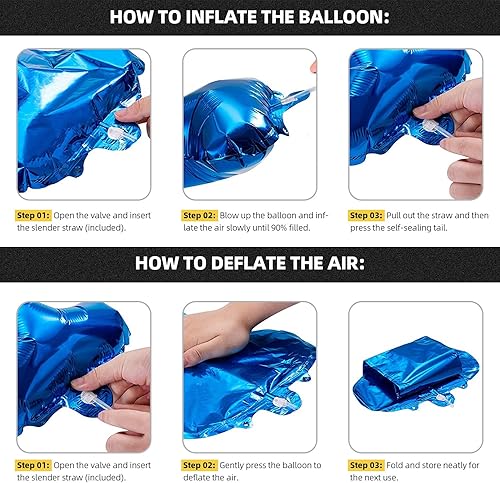 HOW TO INFLATE THE BALLOON:

Step 01: Open the valve and insert the slender straw (included).

Step 02: Blow up the balloon and inflate the air slowly until 90% filled.

Step 03: Pull out the straw and then press the self-sealing tail.

HOW TO DEFLATE THE AIR:

Step 01: Open the valve and insert the slender straw (included).

Step 02: Gently press the balloon to deflate the air.

Step 03: Fold and store neatly for the next use.