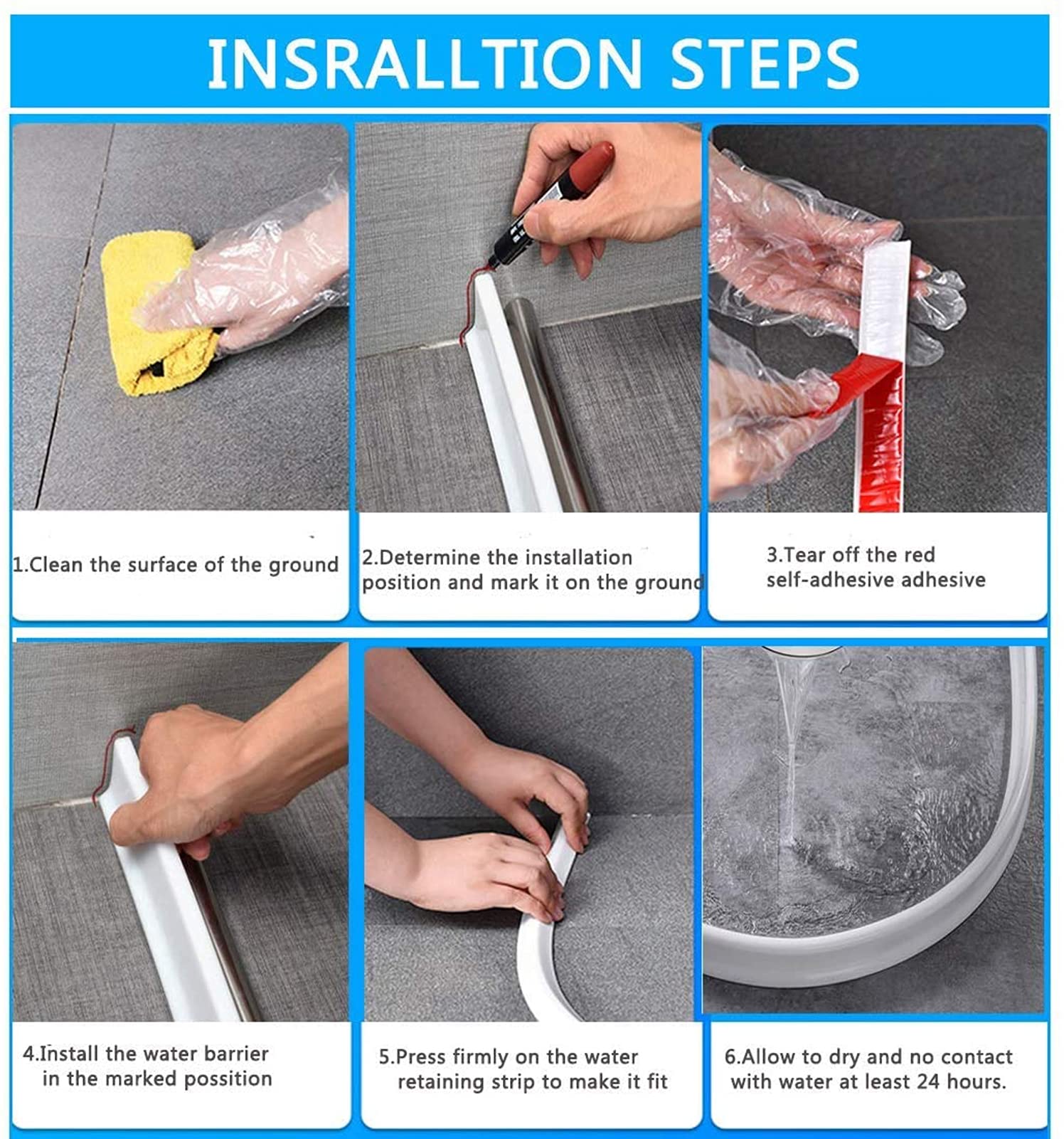 INSRALLTION STEPS

1.Clean the surface of the ground

2.Determine the installation position and mark it on the ground

3.Tear off the red self-adhesive adhesive

4.Install the water barrier in the marked possition

5.Press firmly on the water retaining strip to make it fit

6.Allow to dry and no contact with water at least 24 hours.