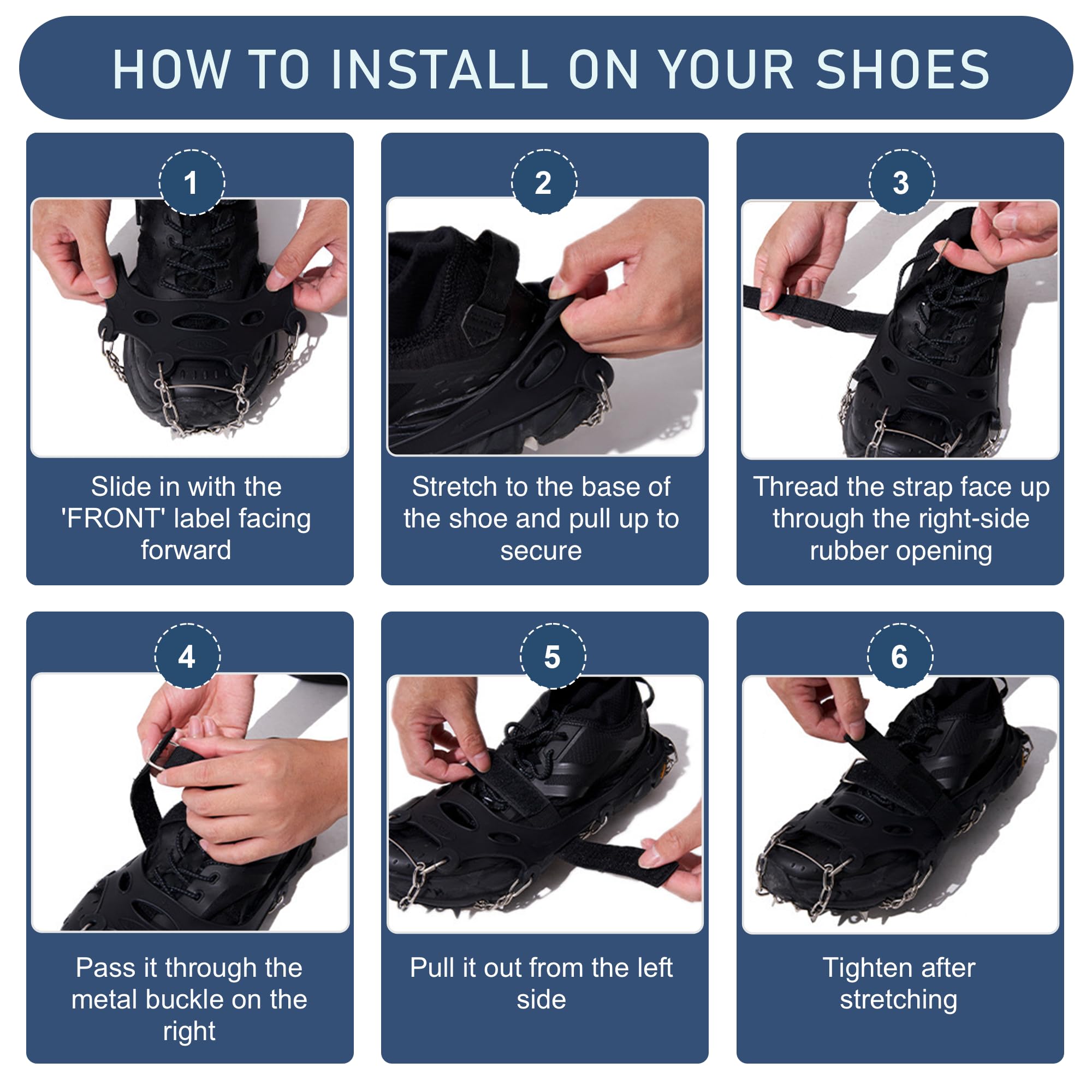 HOW TO INSTALL ON YOUR SHOES

1

Slide in with the 'FRONT' label facing forward

2

Stretch to the base of the shoe and pull up to secure

3

Thread the strap face up through the right-side rubber opening

4

Pass it through the metal buckle on the right

5

Pull it out from the left side

6

Tighten after stretching