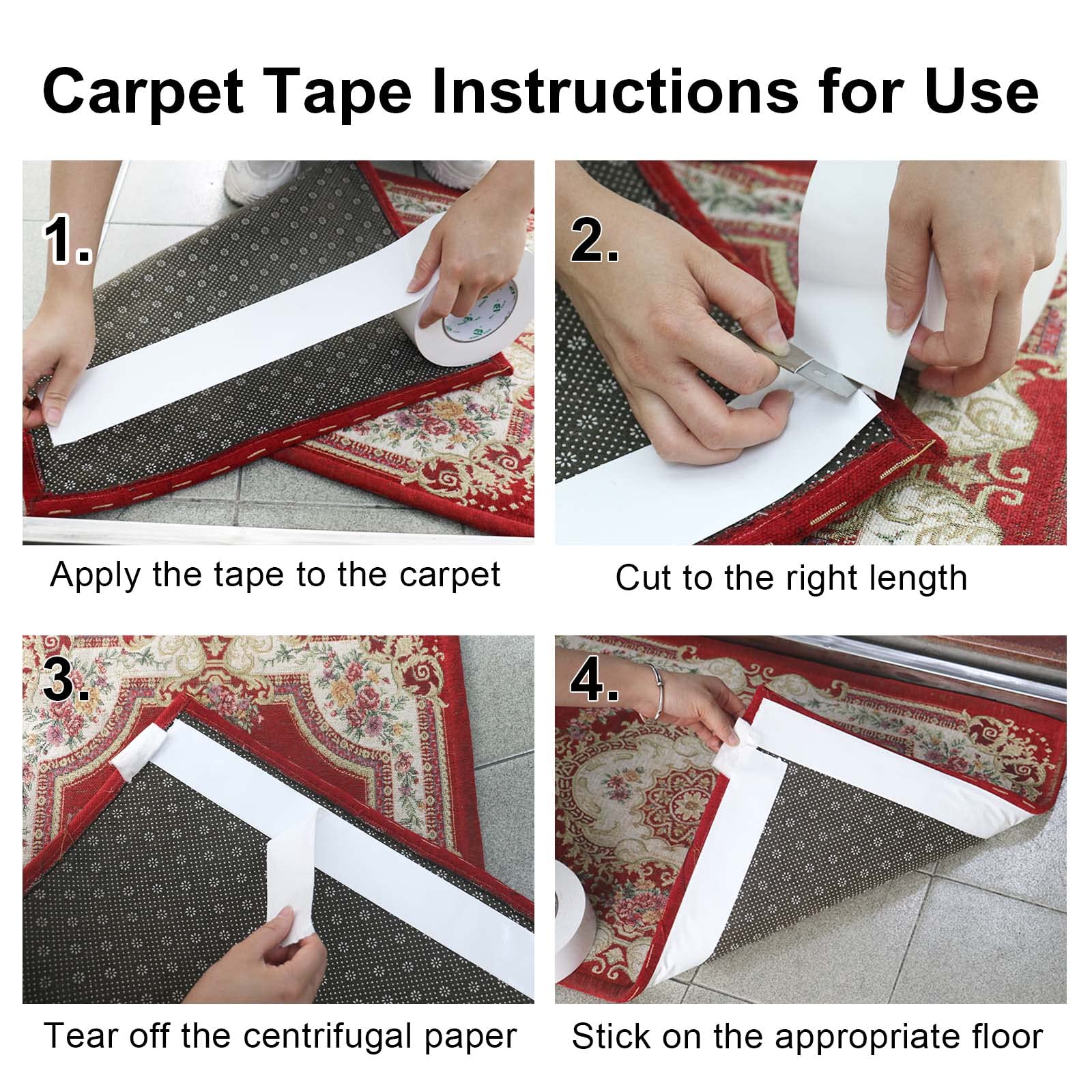 Carpet Tape Instructions for Use

1.

Apply the tape to the carpet

2.

Cut to the right length

3.

Tear off the centrifugal paper

4.

Stick on the appropriate floor