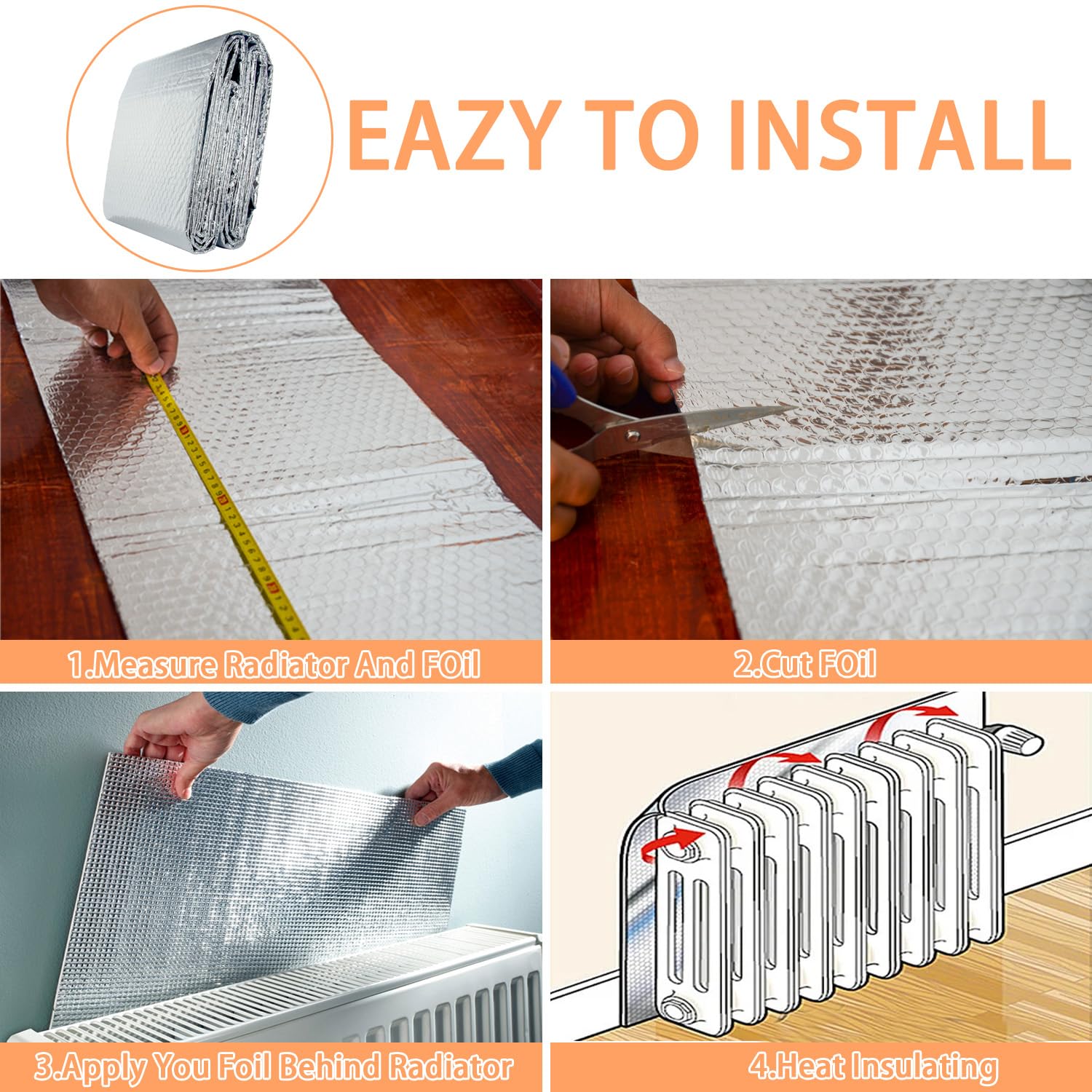 EAZY TO INSTALL

1.Measure Radiator And FOil

2.Cut FOil

3.Apply You Foil Behind Radiator

4.Heat Insulating