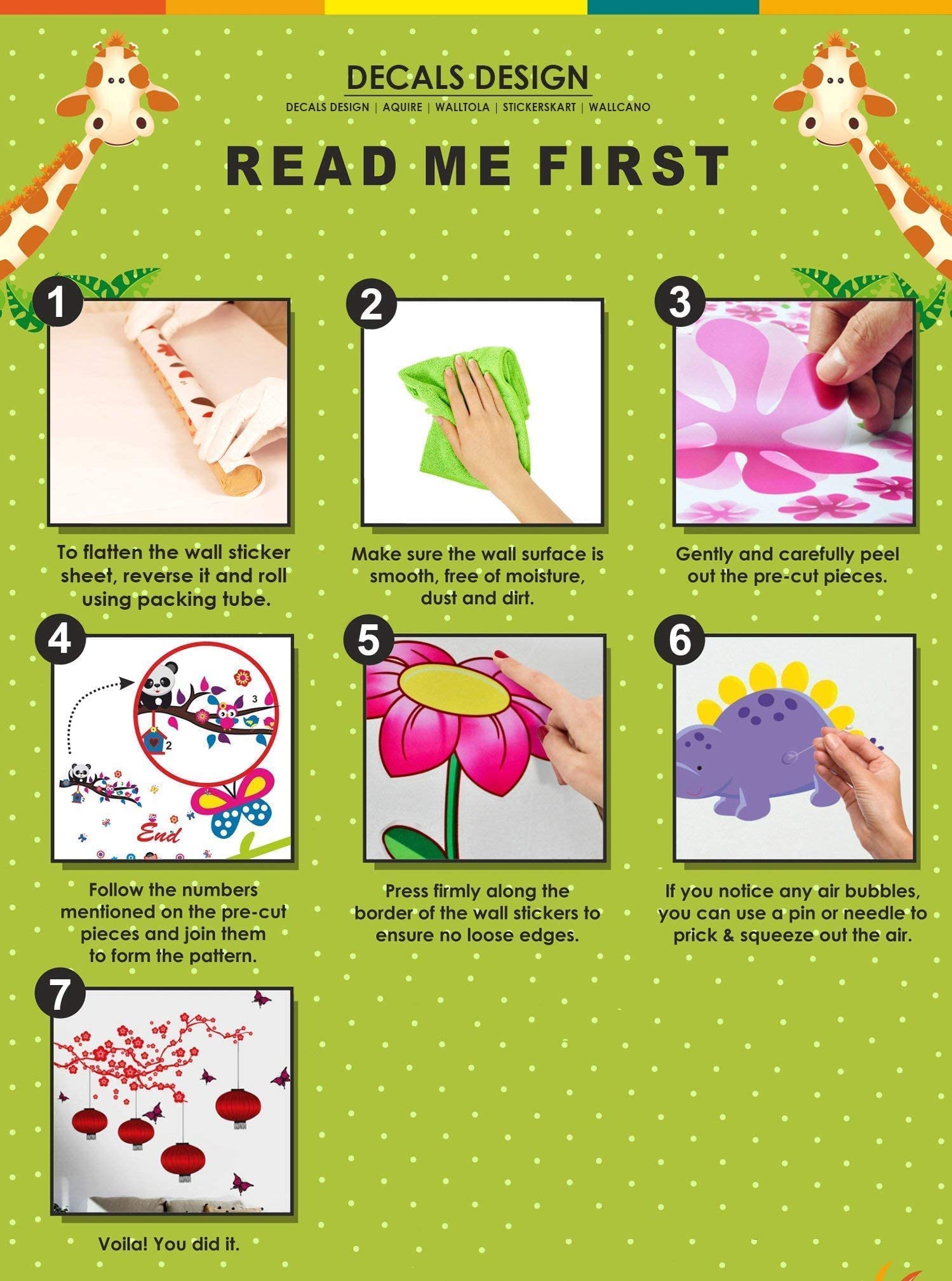 DECALS DESIGN
DECALS DESIGN | AQUIRE | WALLTOLA | STICKERSKART | WALLCANO

READ ME FIRST

1
To flatten the wall sticker sheet, reverse it and roll using packing tube.

2
Make sure the wall surface is smooth, free of moisture, dust and dirt.

3
Gently and carefully peel out the pre-cut pieces.

4
3
2
End
Follow the numbers mentioned on the pre-cut pieces and join them to form the pattern.

5
Press firmly along the border of the wall stickers to ensure no loose edges.

6
If you notice any air bubbles, you can use a pin or needle to prick & squeeze out the air.

7
Voila! You did it.