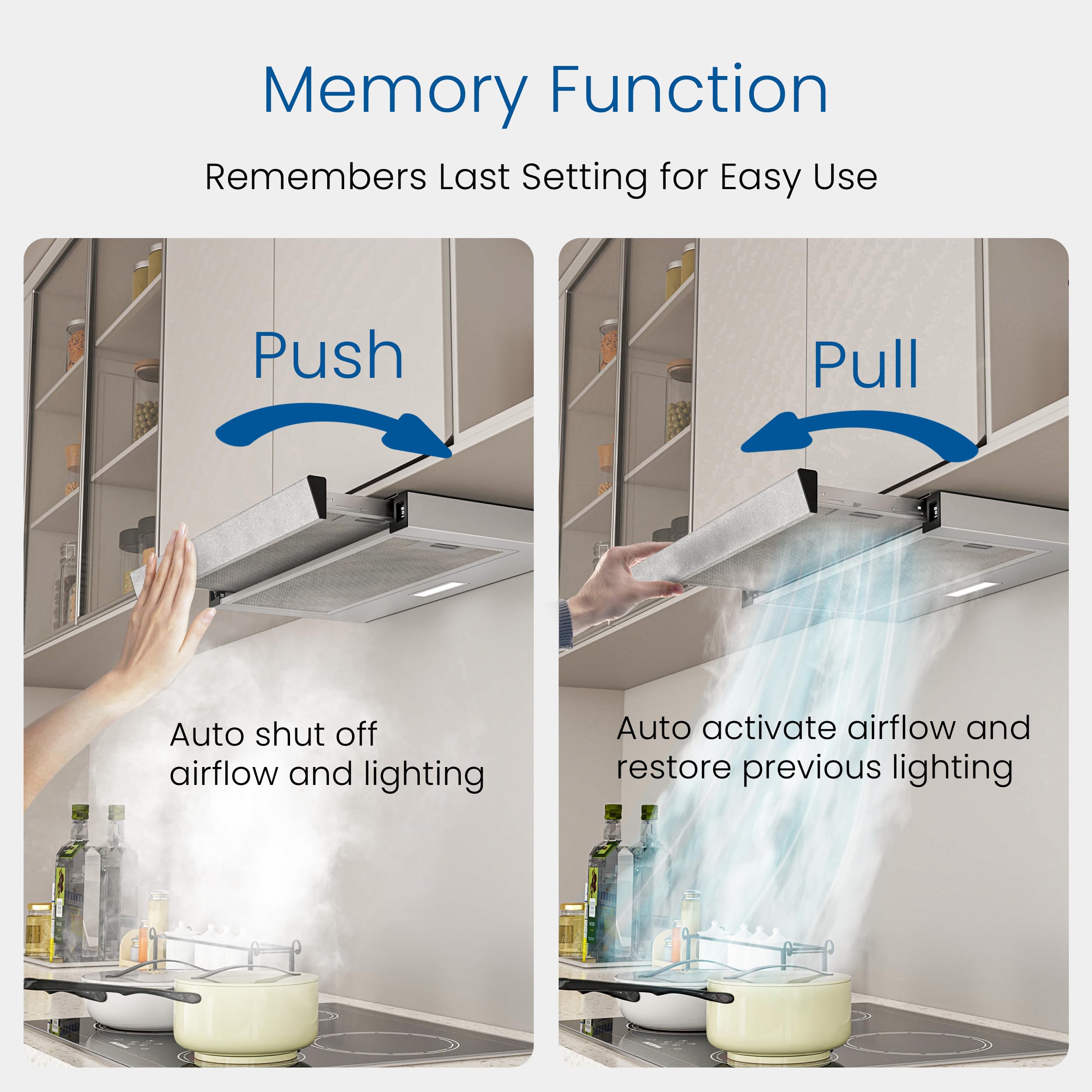 Memory Function

Remembers Last Setting for Easy Use

Push

Auto shut off airflow and lighting

Pull

Auto activate airflow and restore previous lighting