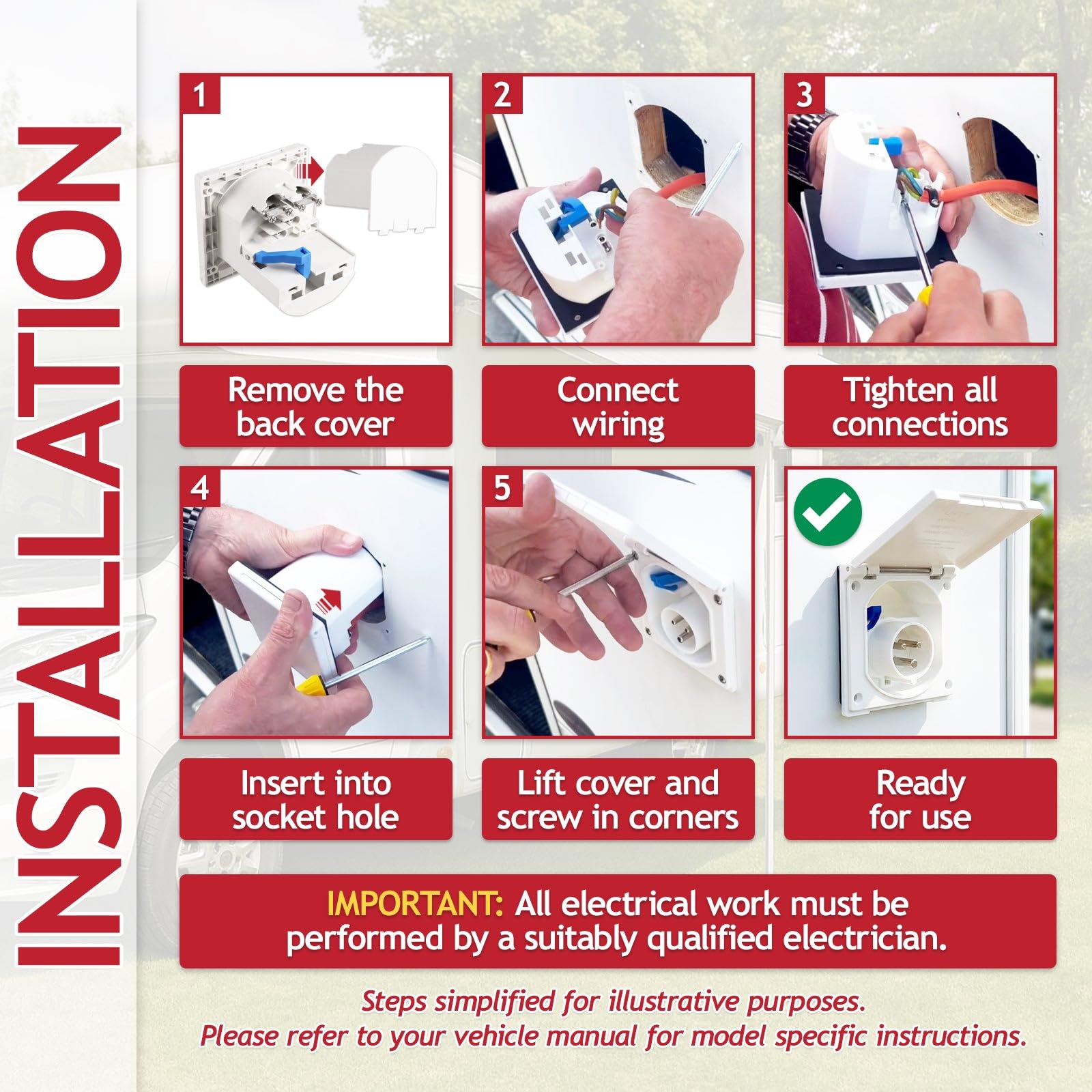 INSTALLATION

1

Remove the back cover

2

Connect wiring

3

Tighten all connections

4

Insert into socket hole

5

Lift cover and screw in corners

Ready for use

IMPORTANT: All electrical work must be performed by a suitably qualified electrician.

Steps simplified for illustrative purposes.
Please refer to your vehicle manual for model specific instructions.