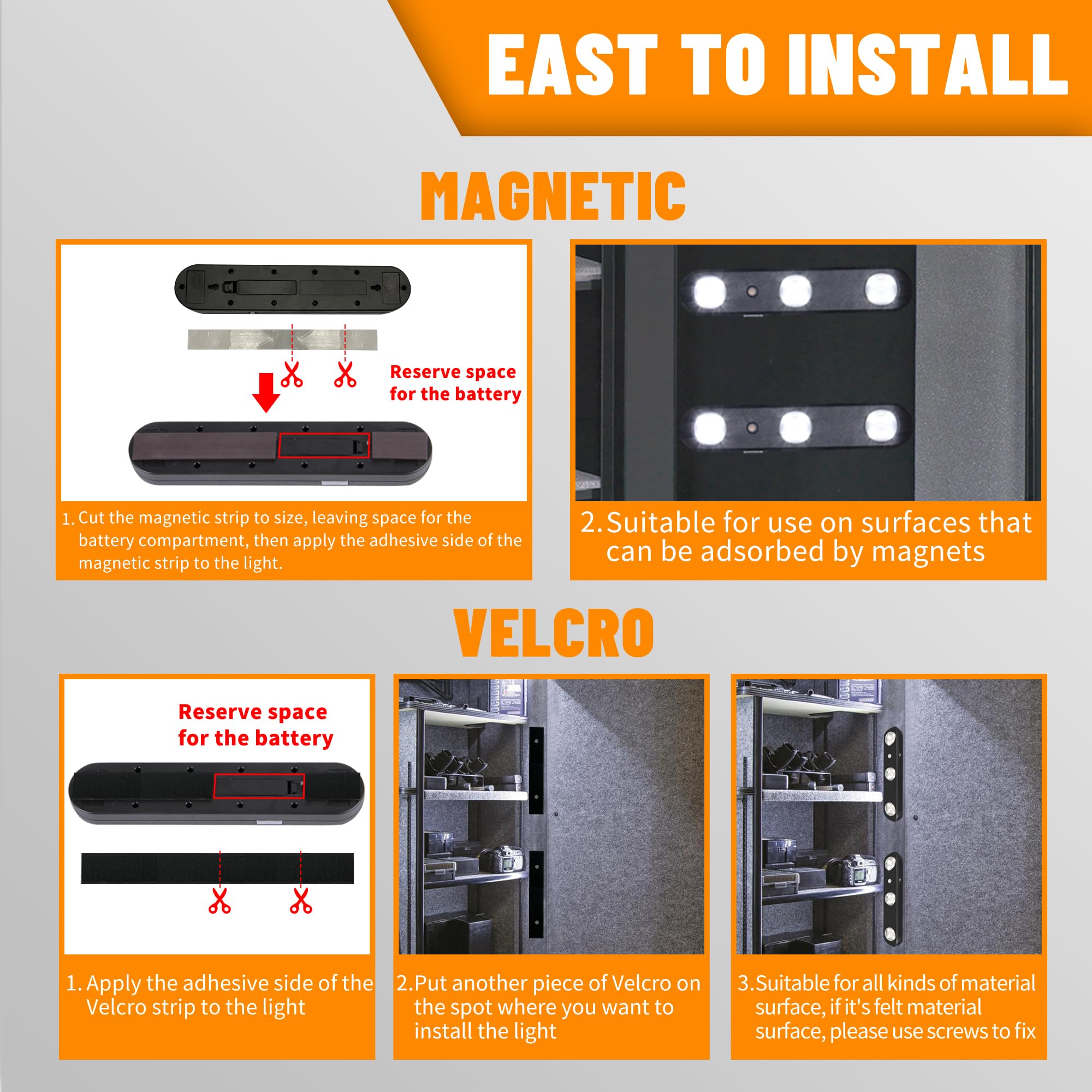 EAST TO INSTALL

MAGNETIC

Reserve space for the battery

1. Cut the magnetic strip to size, leaving space for the battery compartment, then apply the adhesive side of the magnetic strip to the light.

2. Suitable for use on surfaces that can be adsorbed by magnets

VELCRO

Reserve space for the battery

1. Apply the adhesive side of the Velcro strip to the light

2. Put another piece of Velcro on the spot where you want to install the light

3. Suitable for all kinds of material surface, if it's felt material surface, please use screws to fix