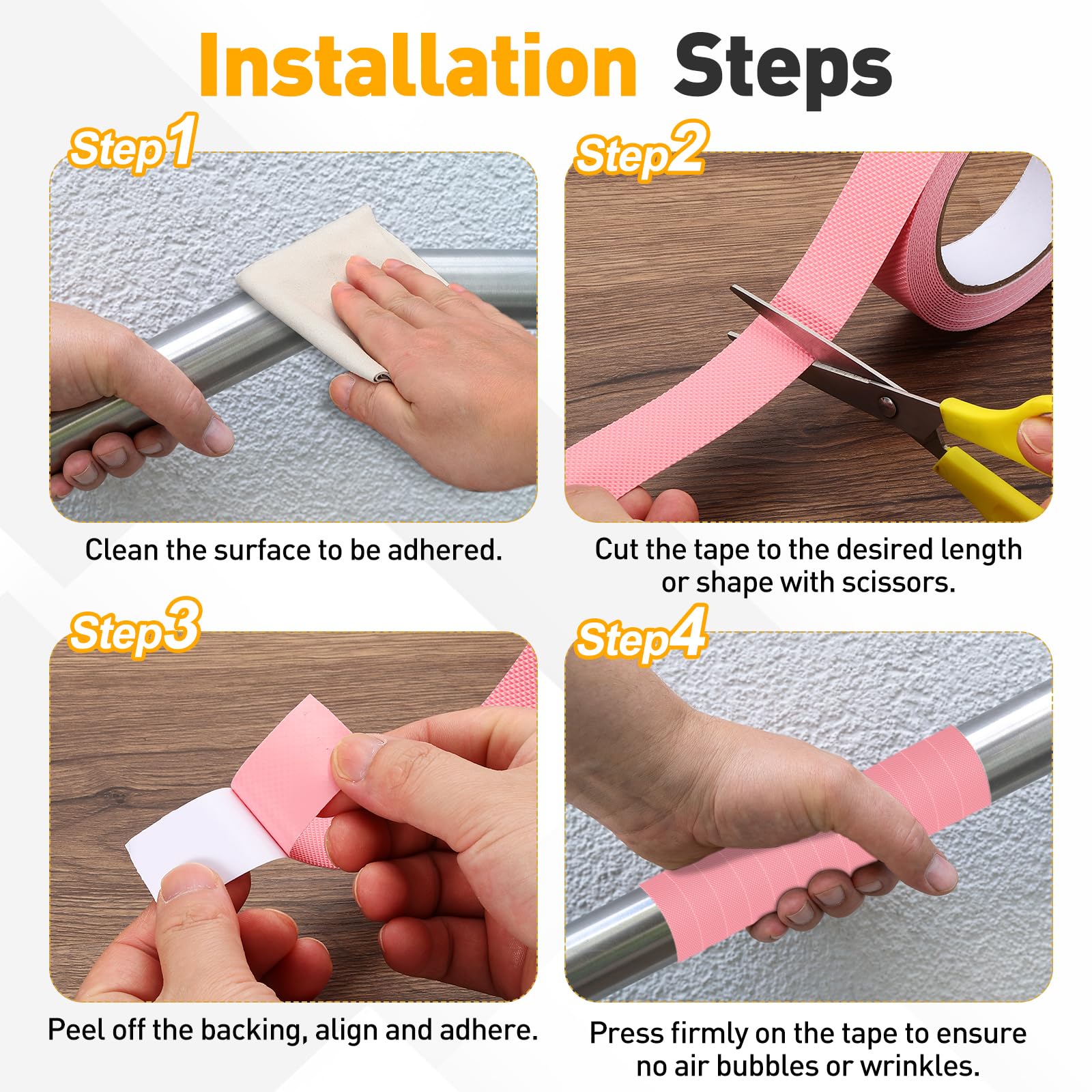 Installation Steps

Step1

Clean the surface to be adhered.

Step2

Cut the tape to the desired length or shape with scissors.

Step3

Peel off the backing, align and adhere.

Step4

Press firmly on the tape to ensure no air bubbles or wrinkles.