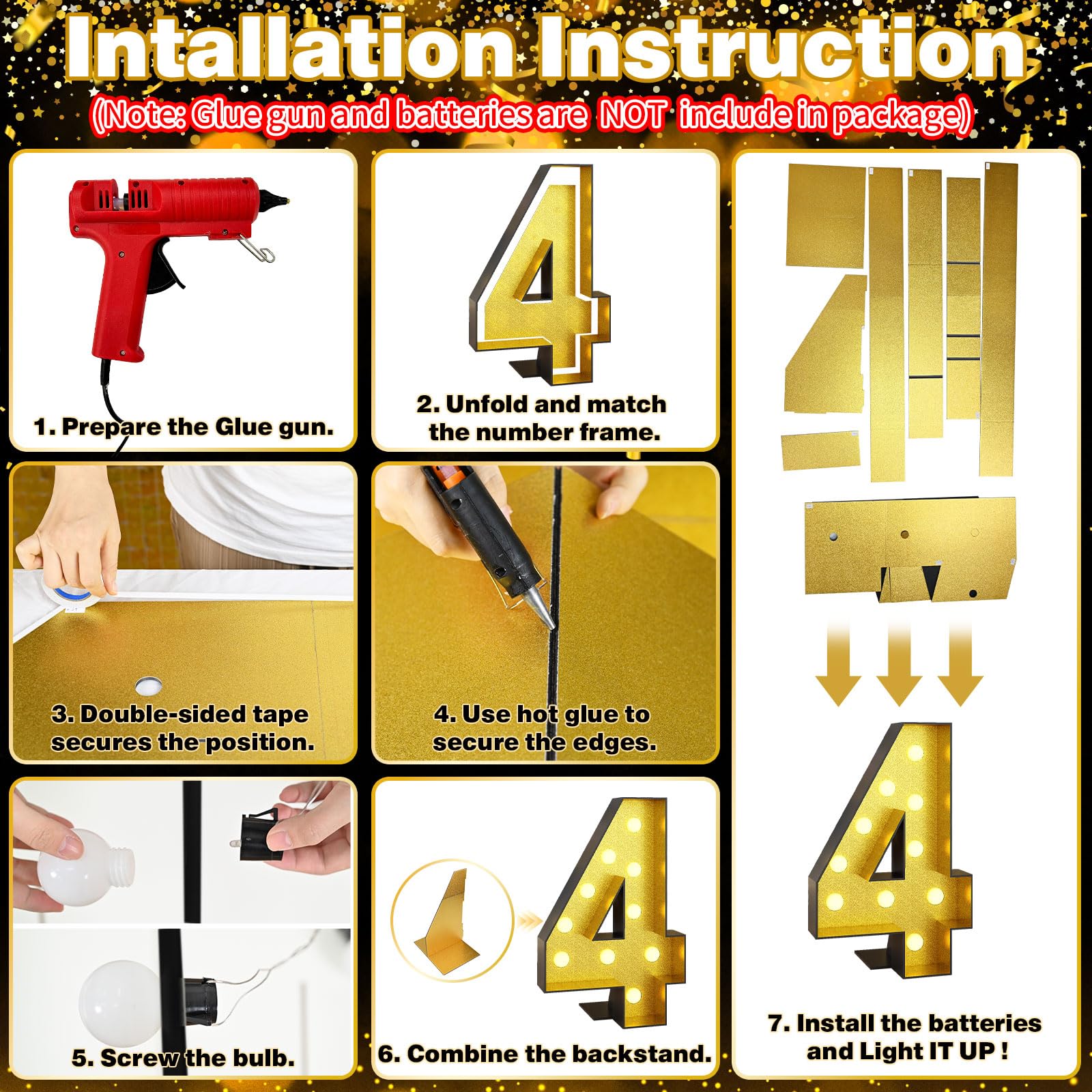 Intallation Instruction
(Note: Glue gun and batteries are NOT include in package)

1. Prepare the Glue gun.

2. Unfold and match the number frame.

3. Double-sided tape secures the position.

4. Use hot glue to secure the edges.

5. Screw the bulb.

6. Combine the backstand.

7. Install the batteries and Light IT UP !