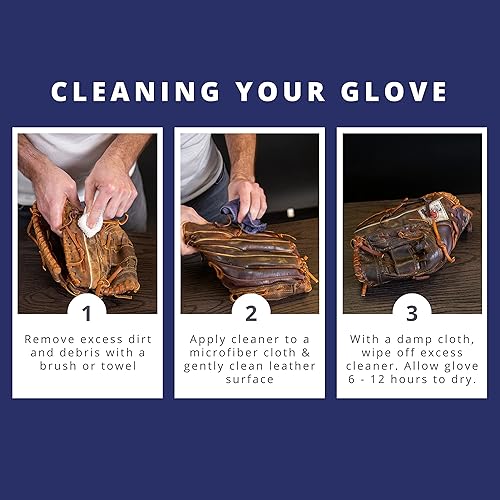 CLEANING YOUR GLOVE

1

Remove excess dirt and debris with a brush or towel

2

Apply cleaner to a microfiber cloth & gently clean leather surface

3

With a damp cloth, wipe off excess cleaner. Allow glove 6 - 12 hours to dry.