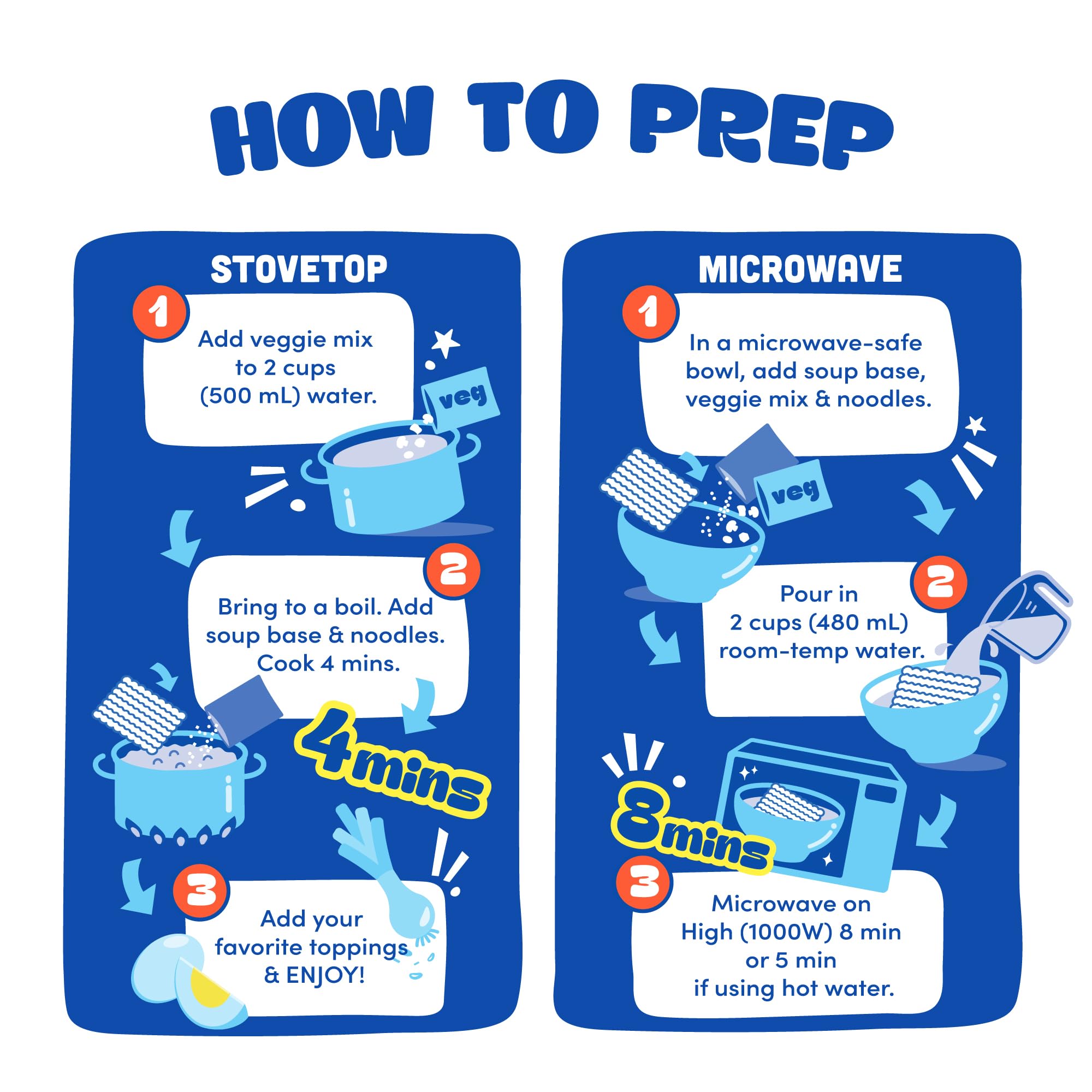 HOW TO PREP

STOVETOP

1
Add veggie mix to 2 cups (500 mL) water.

veg

2
Bring to a boil. Add soup base & noodles. Cook 4 mins.

4 mins

3
Add your favorite toppings & ENJOY!

MICROWAVE

1
In a microwave-safe bowl, add soup base, veggie mix & noodles.

veg

2
Pour in 2 cups (480 mL) room-temp water.

8 mins

3
Microwave on High (1000W) 8 min or 5 min if using hot water.