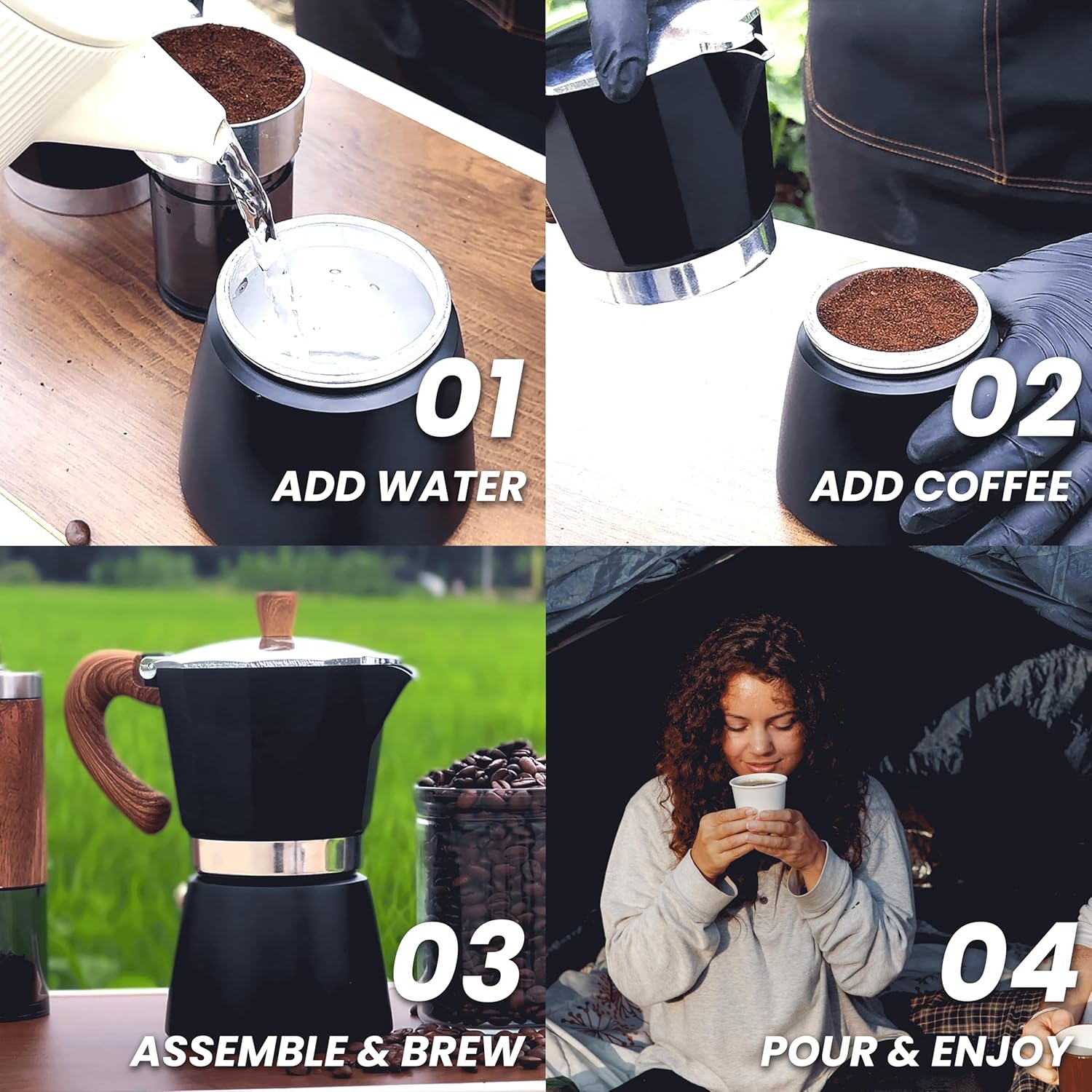 01
ADD WATER

02
ADD COFFEE

03
ASSEMBLE & BREW

04
POUR & ENJOY