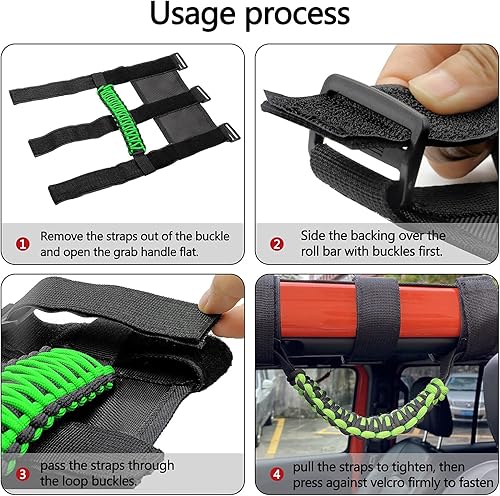 Usage process

1 Remove the straps out of the buckle and open the grab handle flat.

2 Side the backing over the roll bar with buckles first.

3 pass the straps through the loop buckles.

4 pull the straps to tighten, then press against velcro firmly to fasten