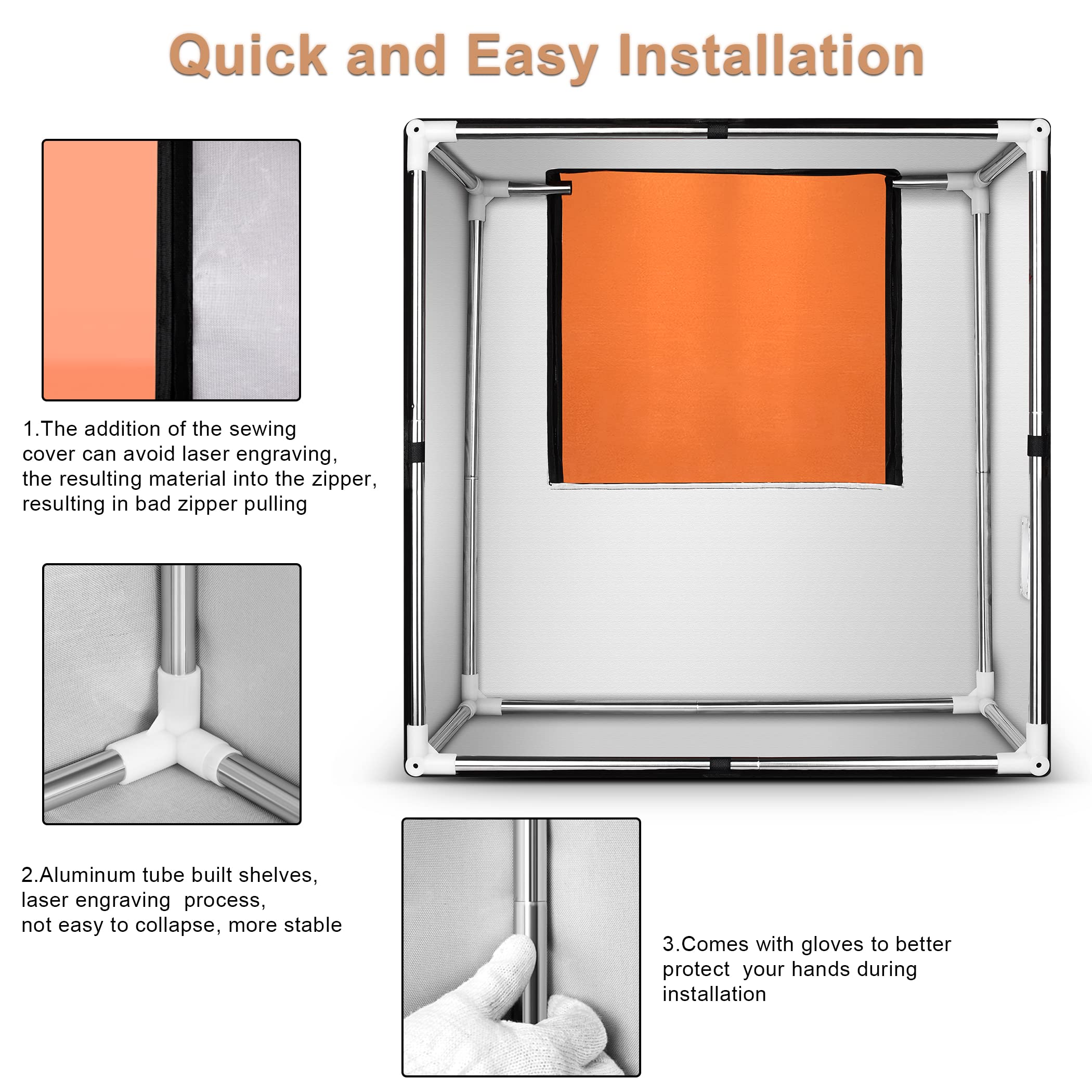 Quick and Easy Installation

1.The addition of the sewing cover can avoid laser engraving, the resulting material into the zipper, resulting in bad zipper pulling

2.Aluminum tube built shelves, laser engraving  process, not easy to collapse, more stable

3.Comes with gloves to better protect  your hands during installation