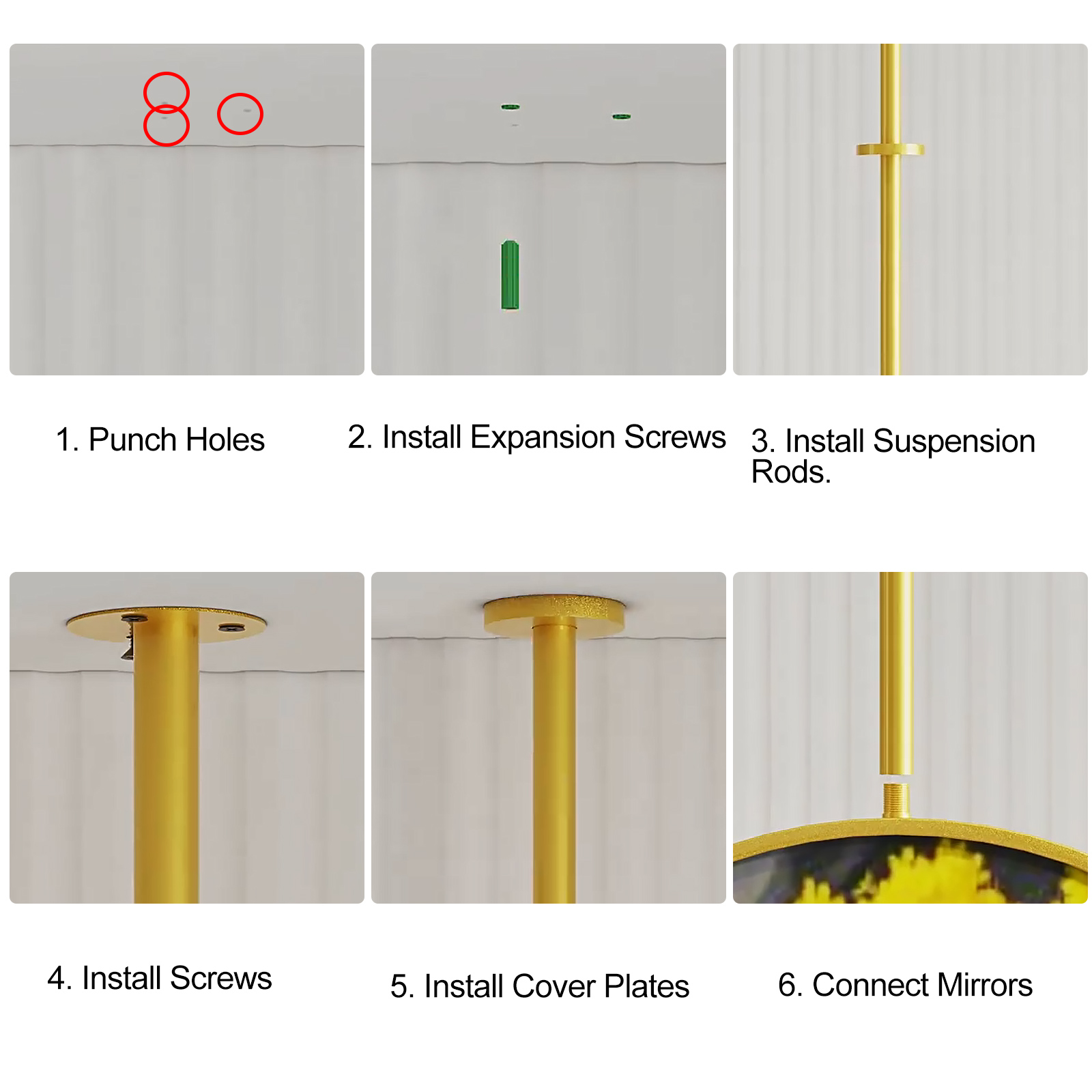 1. Punch Holes

2. Install Expansion Screws

3. Install Suspension Rods.

4. Install Screws

5. Install Cover Plates

6. Connect Mirrors