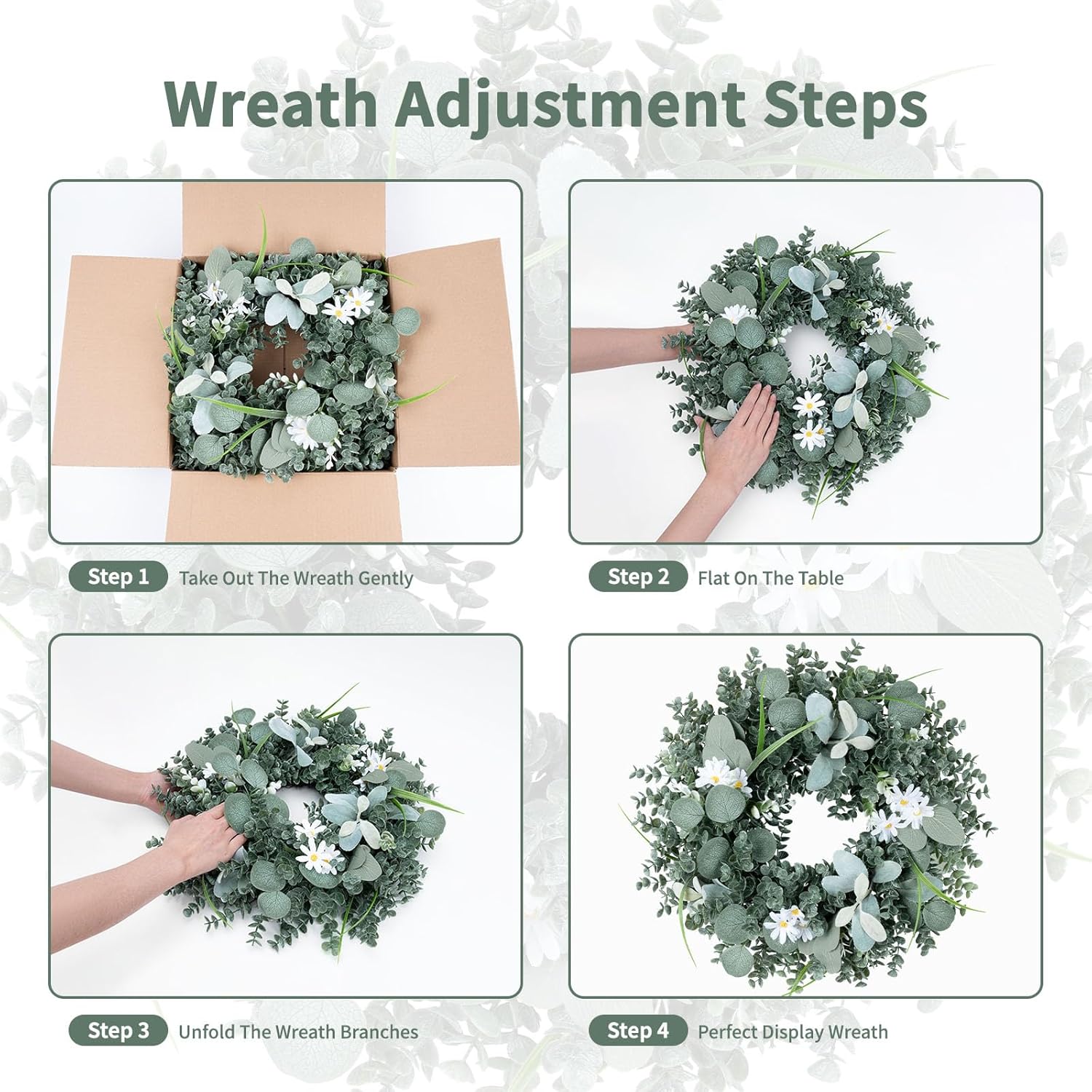 Wreath Adjustment Steps

Step 1 Take Out The Wreath Gently

Step 2 Flat On The Table

Step 3 Unfold The Wreath Branches

Step 4 Perfect Display Wreath