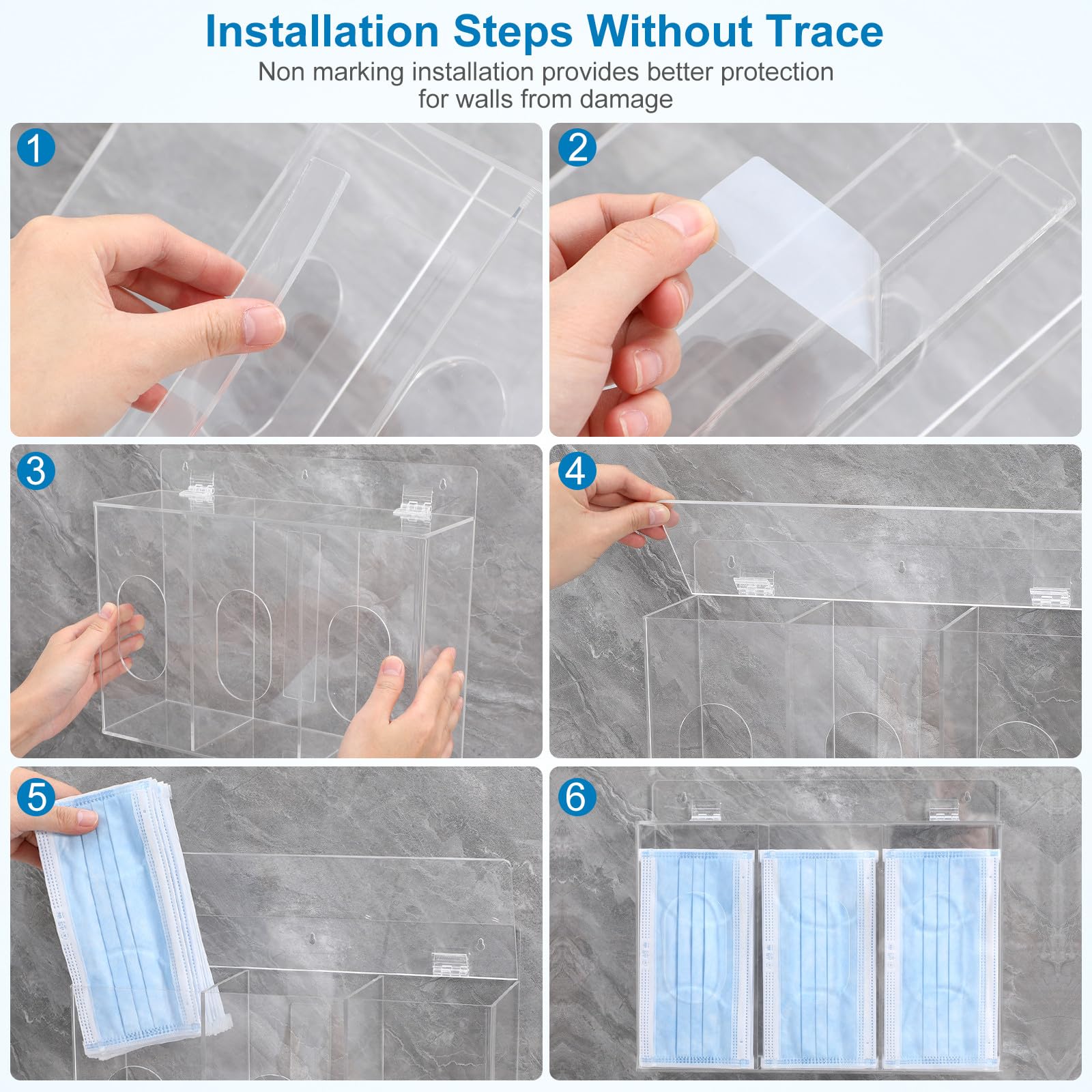 Installation Steps Without Trace

Non marking installation provides better protection for walls from damage

1

2

3

4

5

6