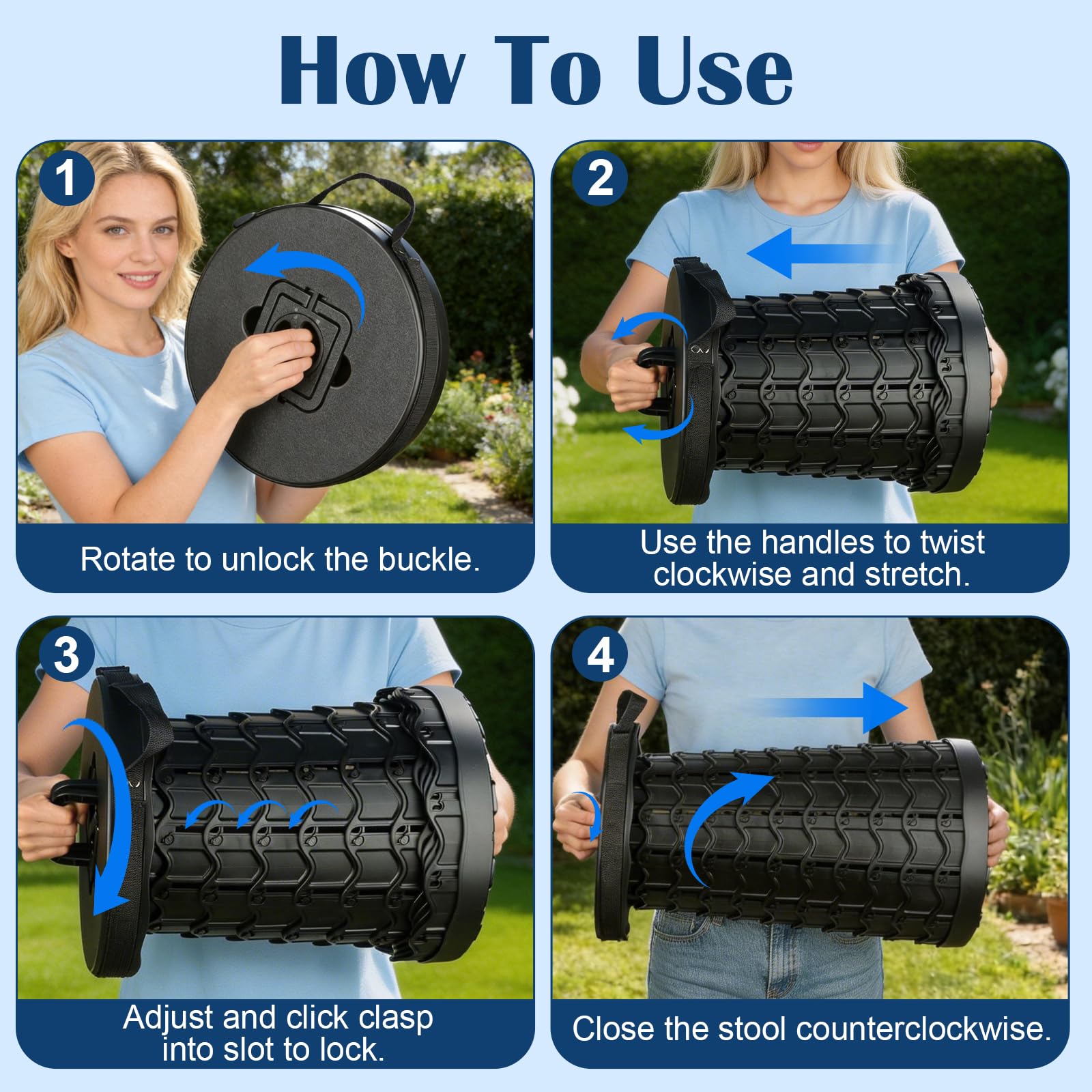 How To Use

1

Rotate to unlock the buckle.

2

Use the handles to twist clockwise and stretch.

3

Adjust and click clasp into slot to lock.

4

Close the stool counterclockwise.