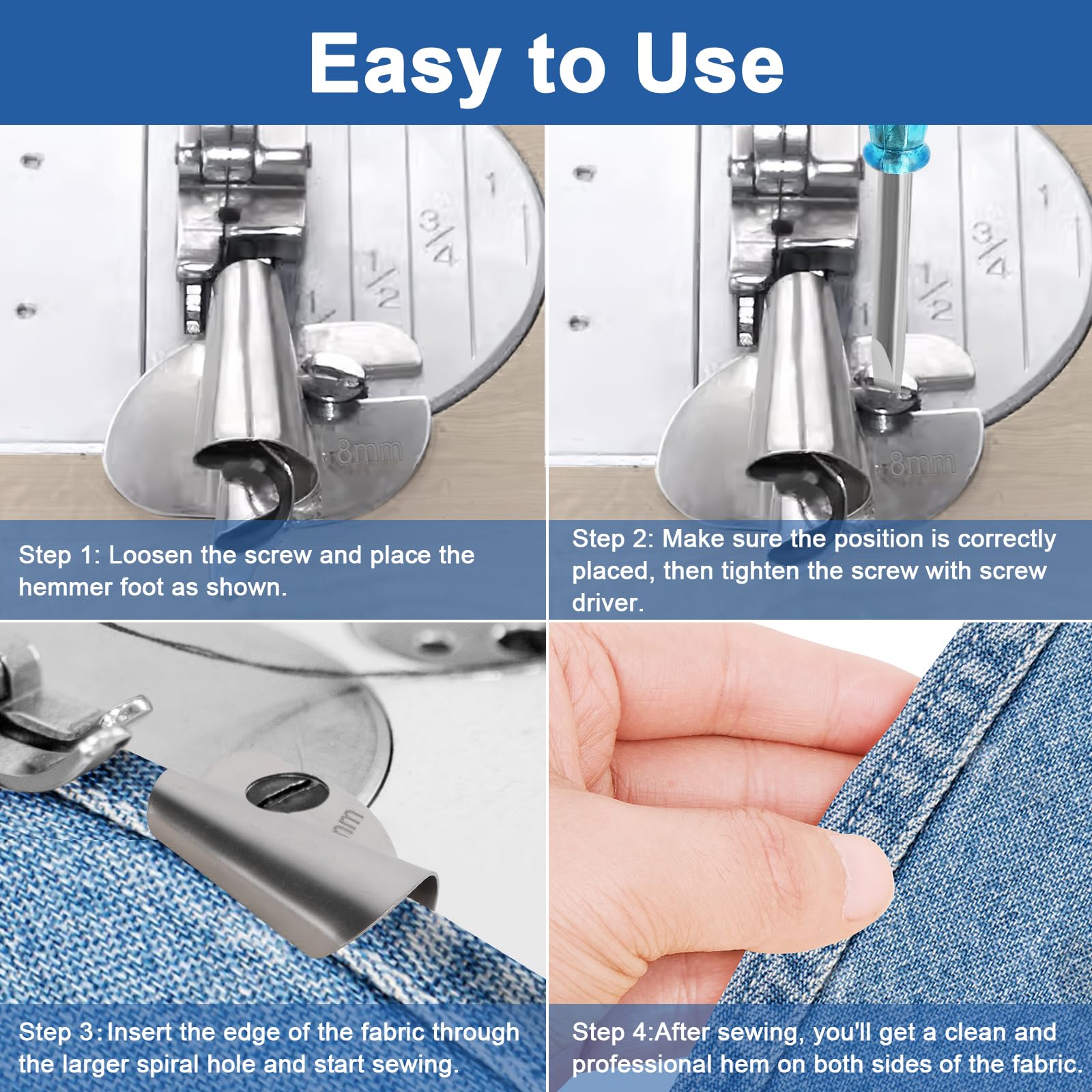 Easy to Use

1
$\frac{3}{4}$
$\frac{1}{2}$
8mm

Step 1: Loosen the screw and place the hemmer foot as shown.

1
$\frac{3}{4}$
$\frac{1}{2}$
8mm

Step 2: Make sure the position is correctly placed, then tighten the screw with screw driver.

mm

Step 3: Insert the edge of the fabric through the larger spiral hole and start sewing.

Step 4:After sewing, you'll get a clean and professional hem on both sides of the fabric.