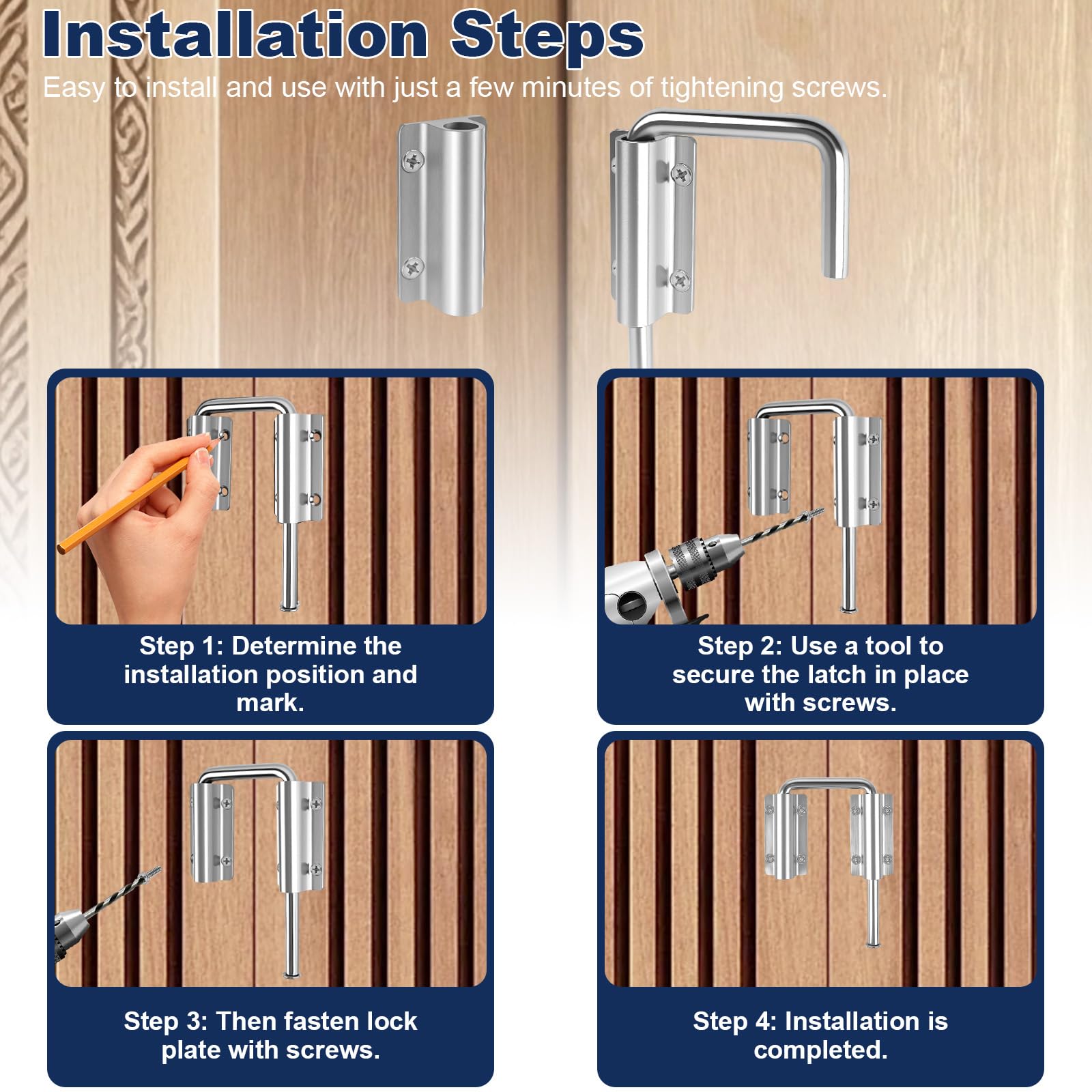 Installation Steps

Easy to install and use with just a few minutes of tightening screws.

Step 1: Determine the installation position and mark.

Step 2: Use a tool to secure the latch in place with screws.

Step 3: Then fasten lock plate with screws.

Step 4: Installation is completed.