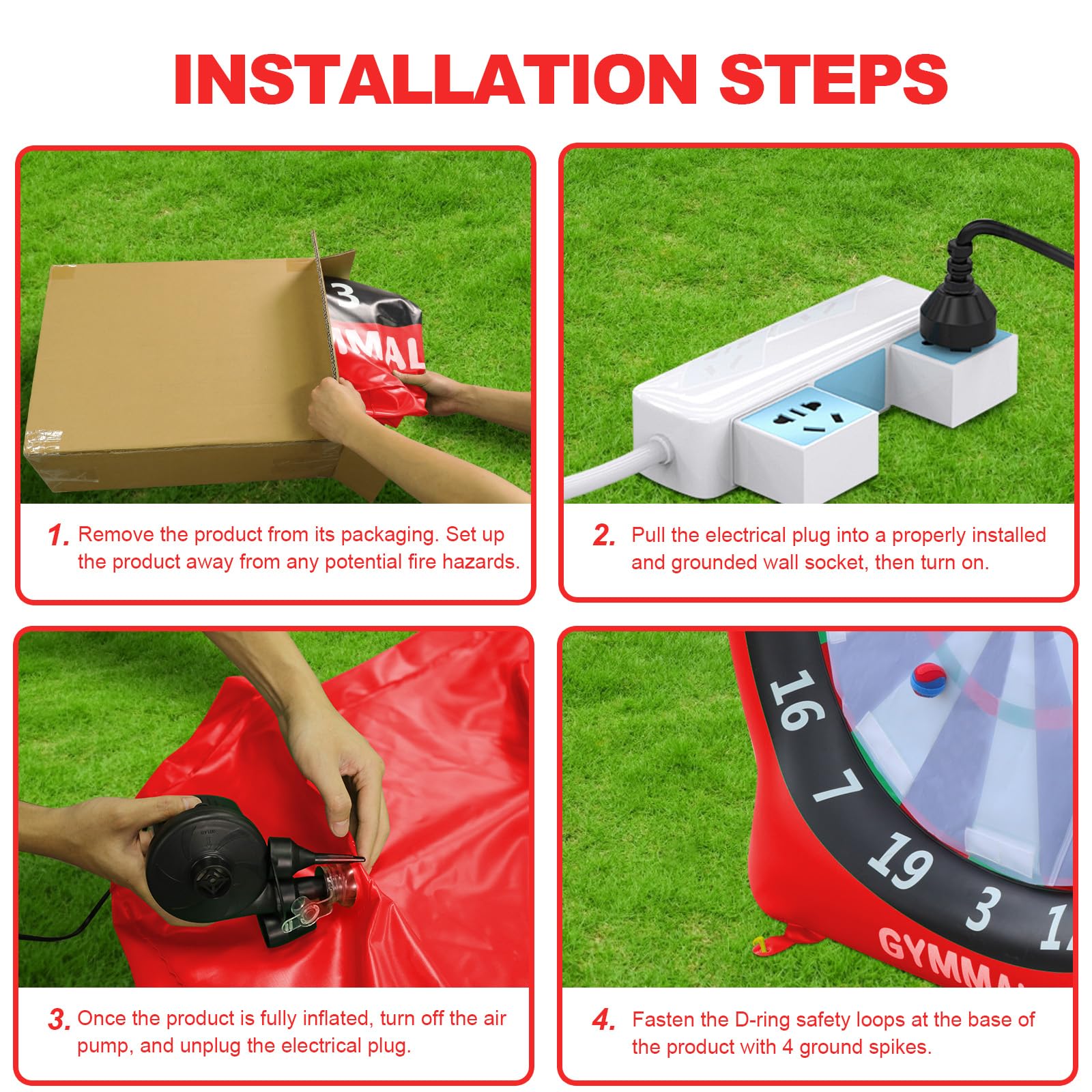 INSTALLATION STEPS

3
MMAL

1. Remove the product from its packaging. Set up the product away from any potential fire hazards.

2. Pull the electrical plug into a properly installed and grounded wall socket, then turn on.

3. Once the product is fully inflated, turn off the air pump, and unplug the electrical plug.

16
7
19
3
1
GYMMA

4. Fasten the D-ring safety loops at the base of the product with 4 ground spikes.