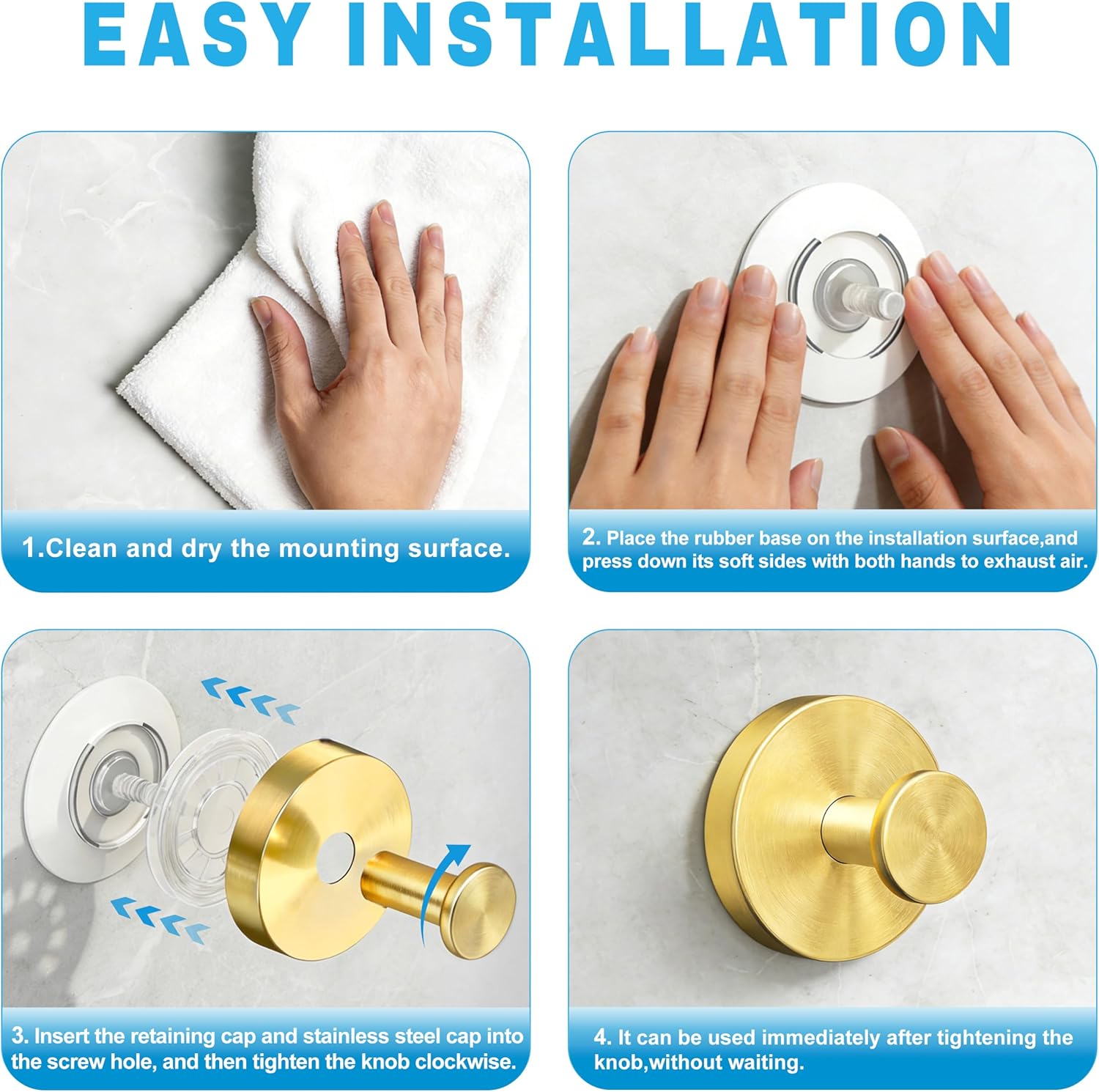 EASY INSTALLATION

1.Clean and dry the mounting surface.

2. Place the rubber base on the installation surface,and press down its soft sides with both hands to exhaust air.

3. Insert the retaining cap and stainless steel cap into the screw hole, and then tighten the knob clockwise.

4. It can be used immediately after tightening the knob,without waiting.