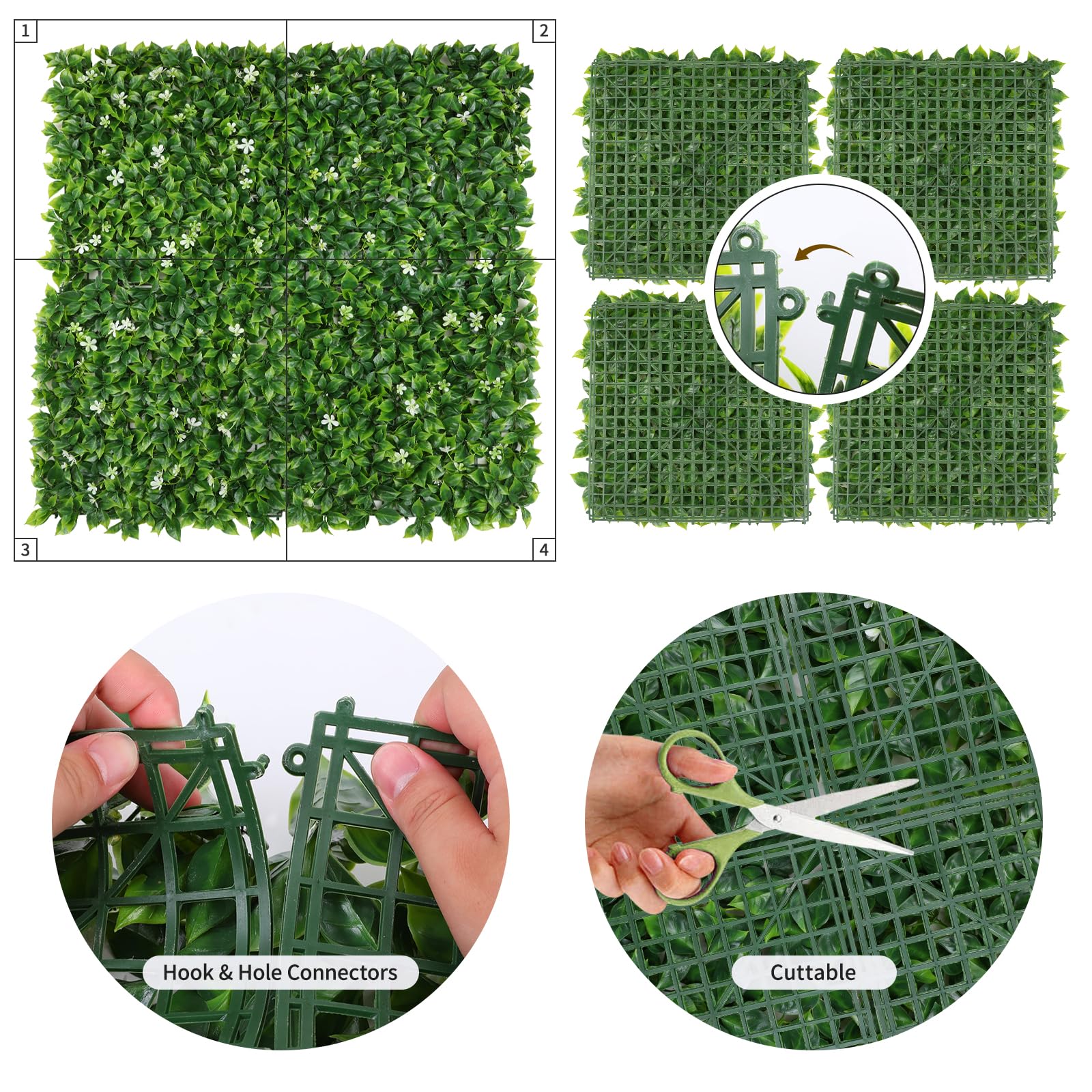 1
2
3
4

Hook & Hole Connectors

Cuttable