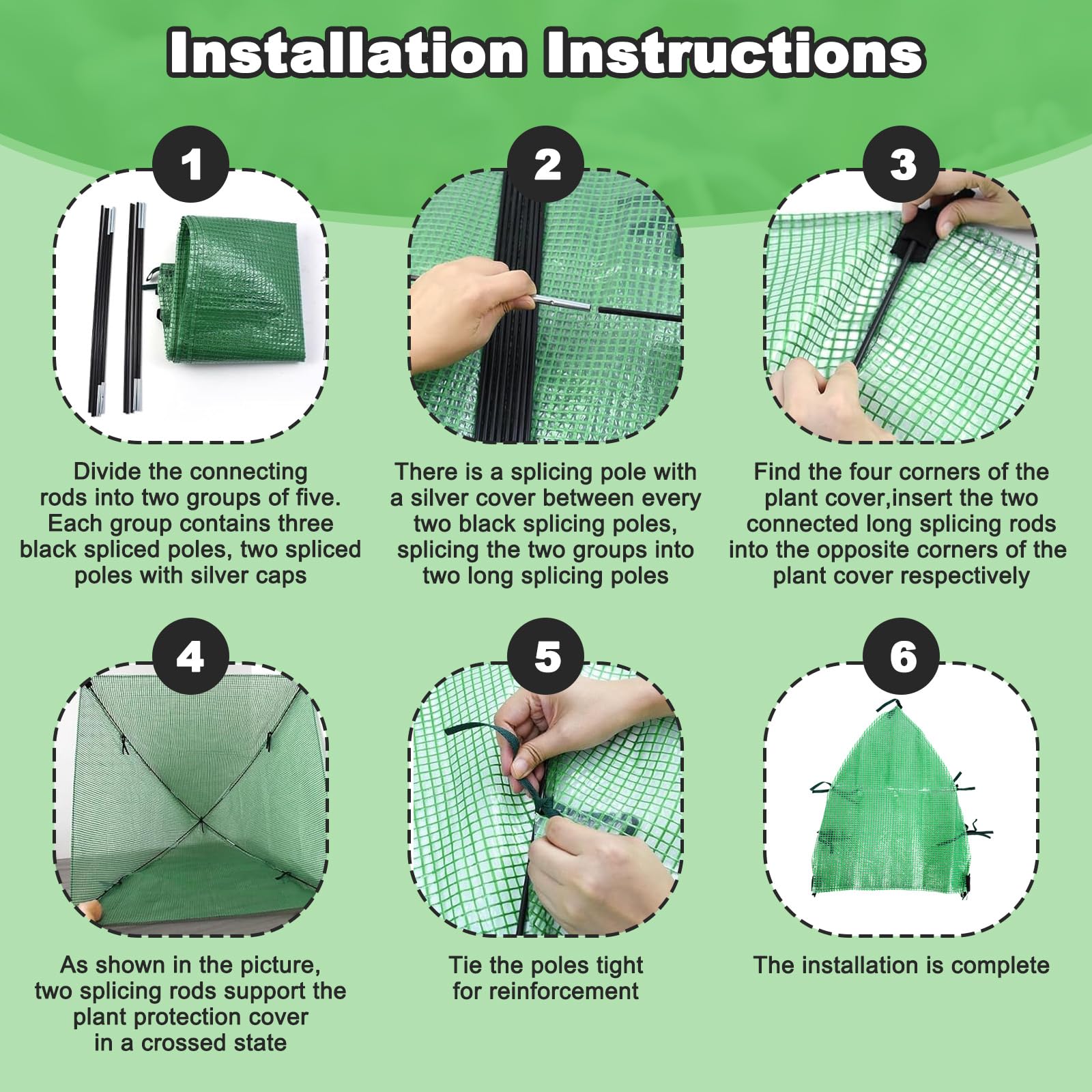 Installation Instructions

1

Divide the connecting rods into two groups of five. Each group contains three black spliced poles, two spliced poles with silver caps

2

There is a splicing pole with a silver cover between every two black splicing poles, splicing the two groups into two long splicing poles

3

Find the four corners of the plant cover,insert the two connected long splicing rods into the opposite corners of the plant cover respectively

4

As shown in the picture, two splicing rods support the plant protection cover in a crossed state

5

Tie the poles tight for reinforcement

6

The installation is complete