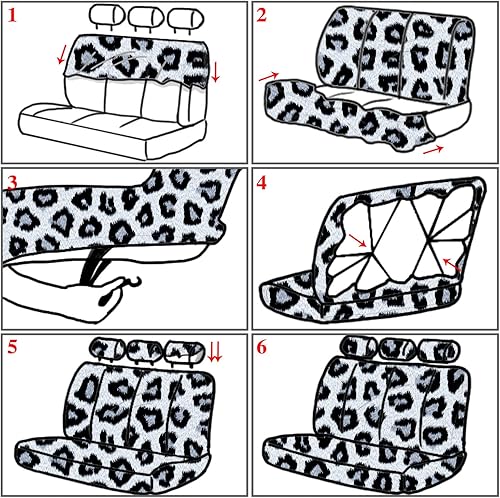 1

2

3

4

5

6