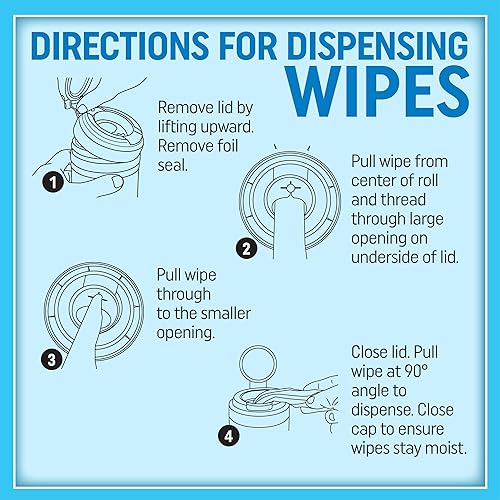 DIRECTIONS FOR DISPENSING
WIPES

1
Remove lid by lifting upward. Remove foil seal.

2
Pull wipe from center of roll and thread through large opening on underside of lid.

3
Pull wipe through to the smaller opening.

4
Close lid. Pull wipe at 90° angle to dispense. Close cap to ensure wipes stay moist.