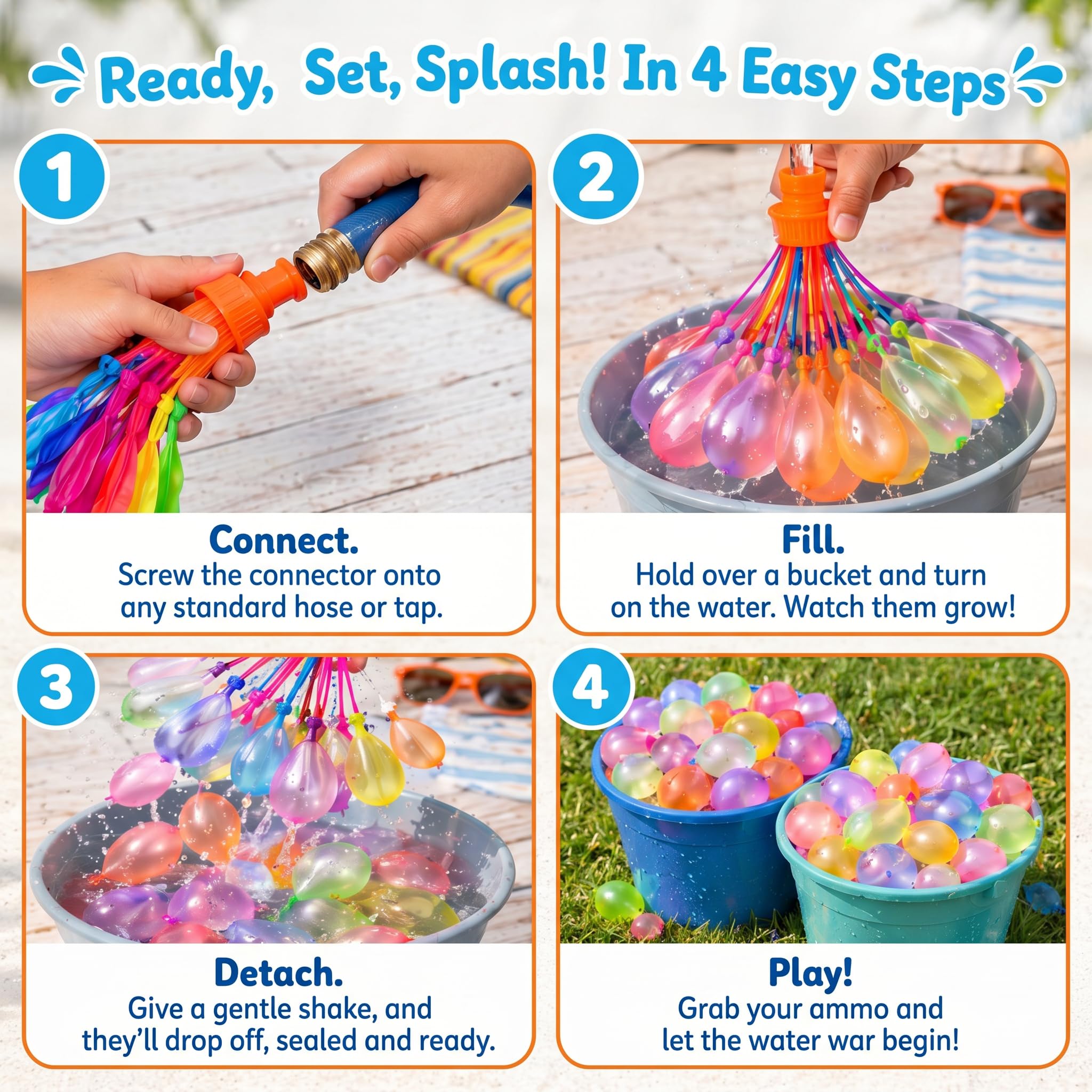 Ready, Set, Splash! In 4 Easy Steps

1

Connect.
Screw the connector onto any standard hose or tap.

2

Fill.
Hold over a bucket and turn on the water. Watch them grow!

3

Detach.
Give a gentle shake, and they'll drop off, sealed and ready.

4

Play!
Grab your ammo and let the water war begin!