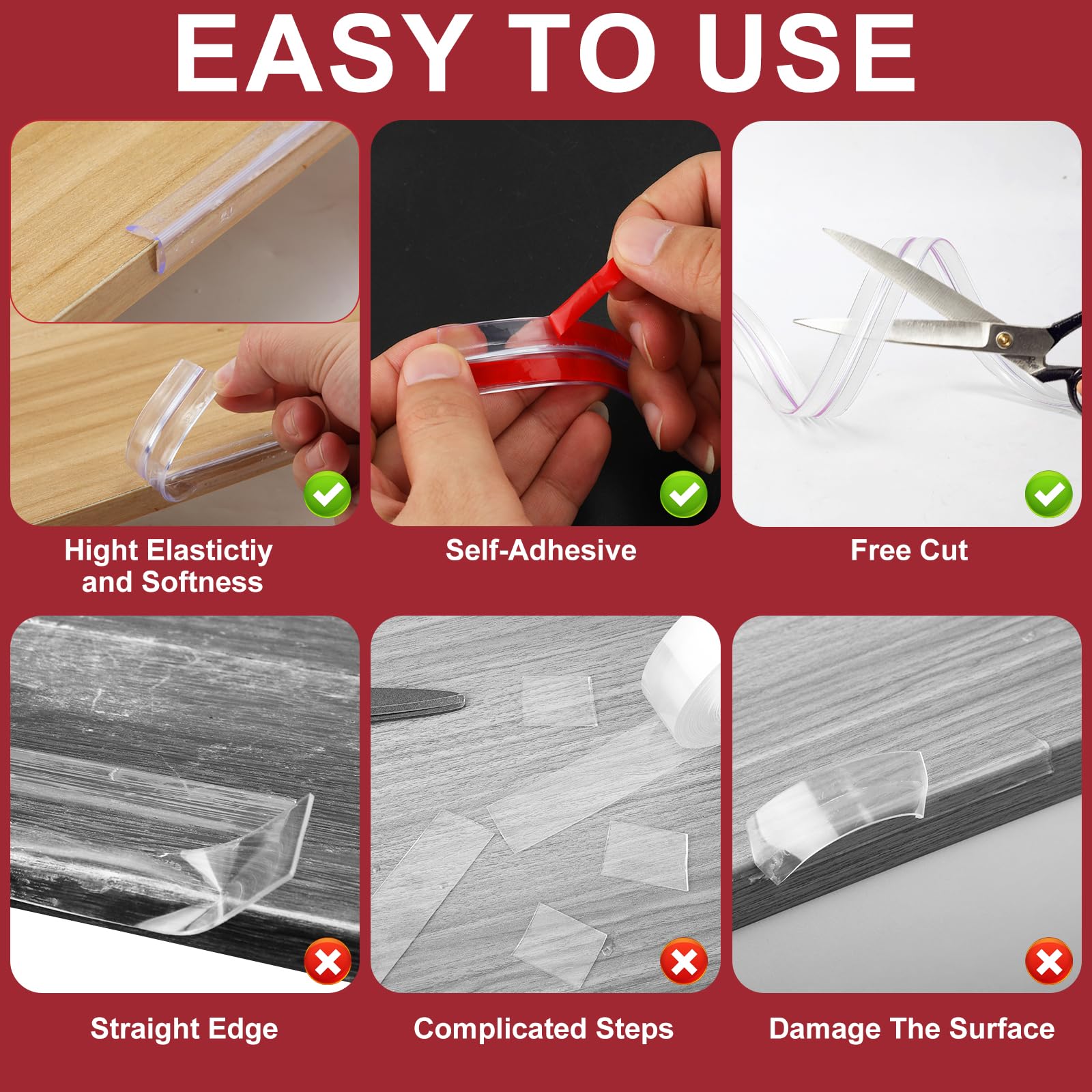 EASY TO USE

Hight Elastictiy and Softness

Self-Adhesive

Free Cut

Straight Edge

Complicated Steps

Damage The Surface