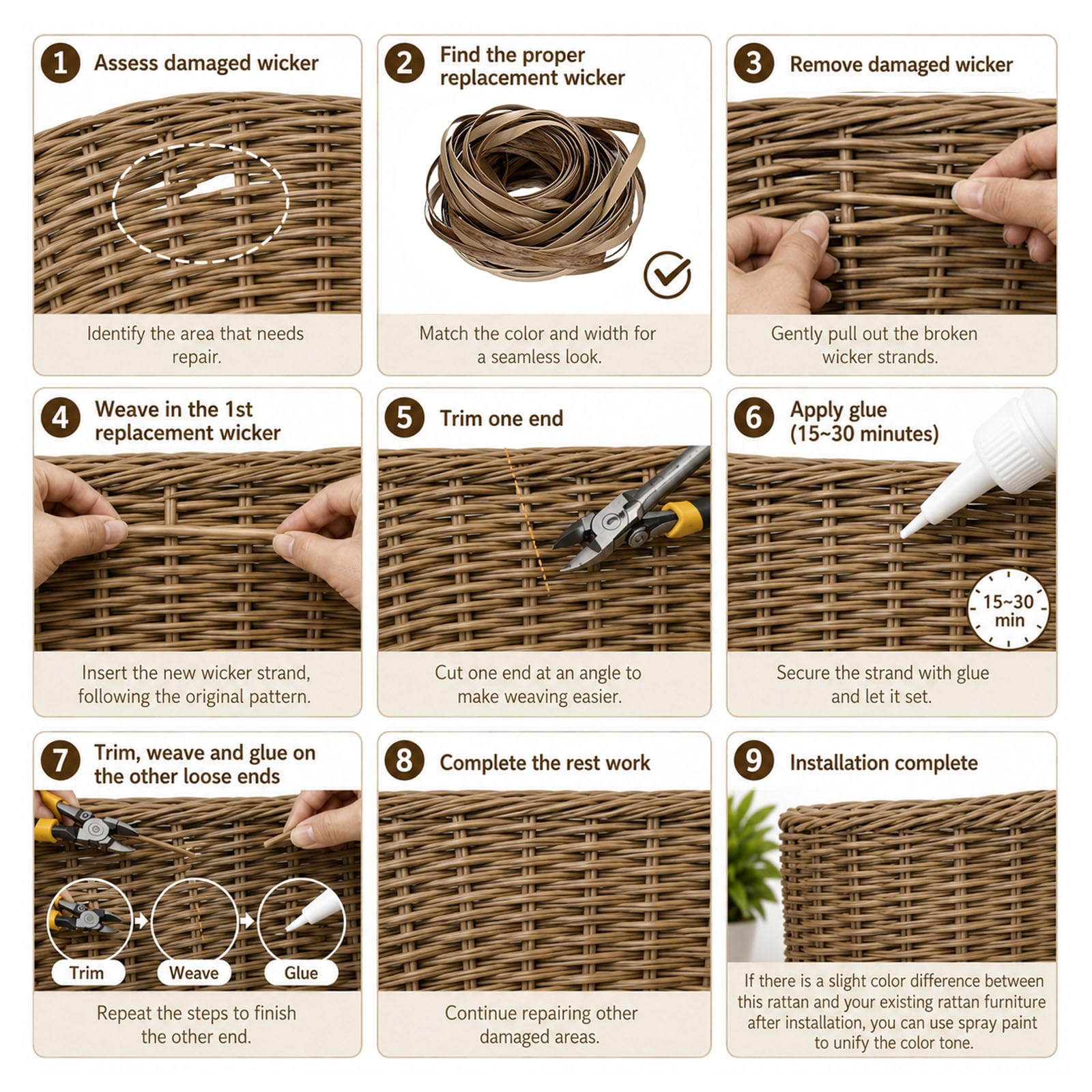 1 Assess damaged wicker

Identify the area that needs repair.

2 Find the proper replacement wicker

Match the color and width for a seamless look.

3 Remove damaged wicker

Gently pull out the broken wicker strands.

4 Weave in the 1st replacement wicker

Insert the new wicker strand, following the original pattern.

5 Trim one end

Cut one end at an angle to make weaving easier.

6 Apply glue (15~30 minutes)

15~30 min

Secure the strand with glue and let it set.

7 Trim, weave and glue on the other loose ends

Trim Weave Glue

Repeat the steps to finish the other end.

8 Complete the rest work

Continue repairing other damaged areas.

9 Installation complete

If there is a slight color difference between this rattan and your existing rattan furniture after installation, you can use spray paint to unify the color tone.