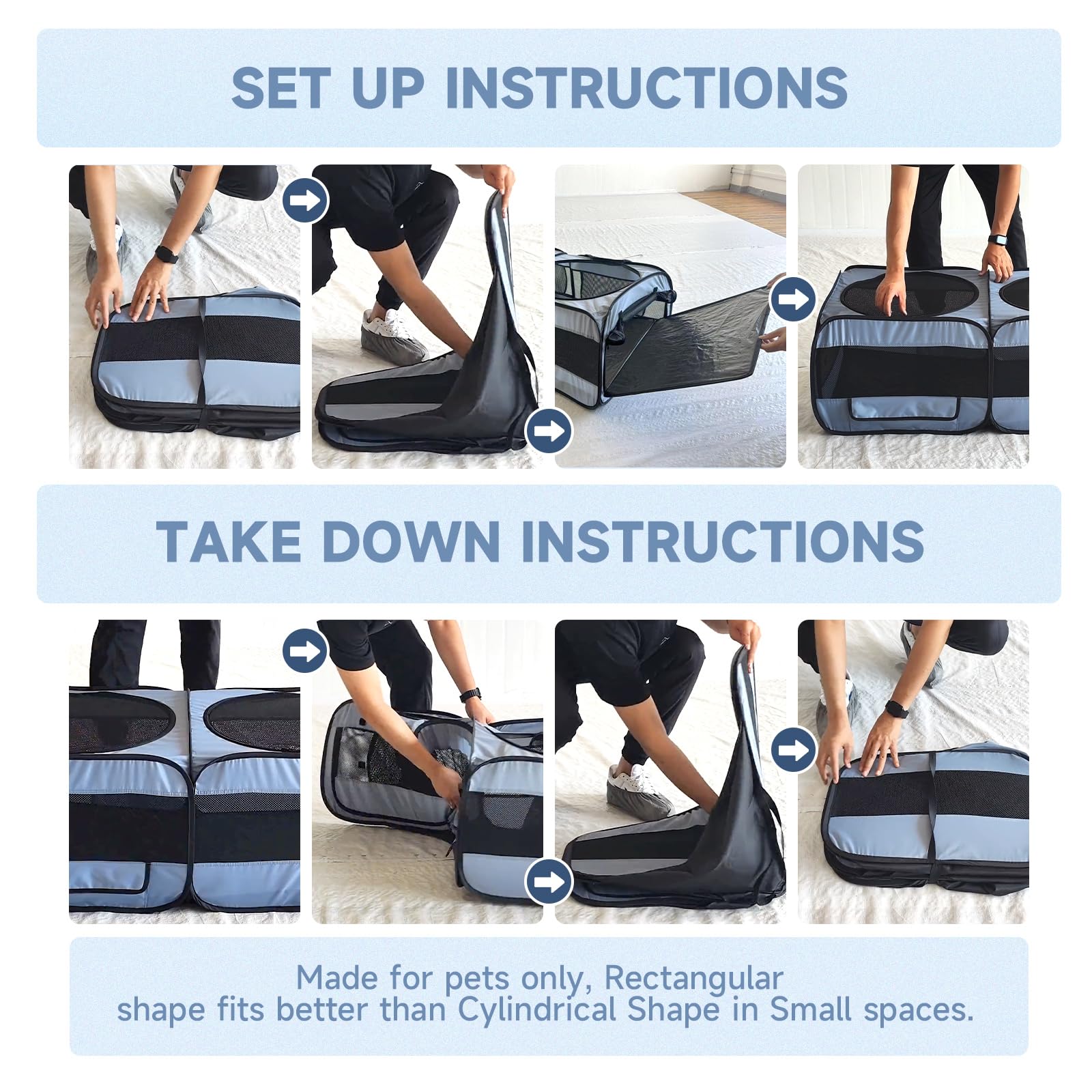 SET UP INSTRUCTIONS

TAKE DOWN INSTRUCTIONS

Made for pets only, Rectangular shape fits better than Cylindrical Shape in Small spaces.