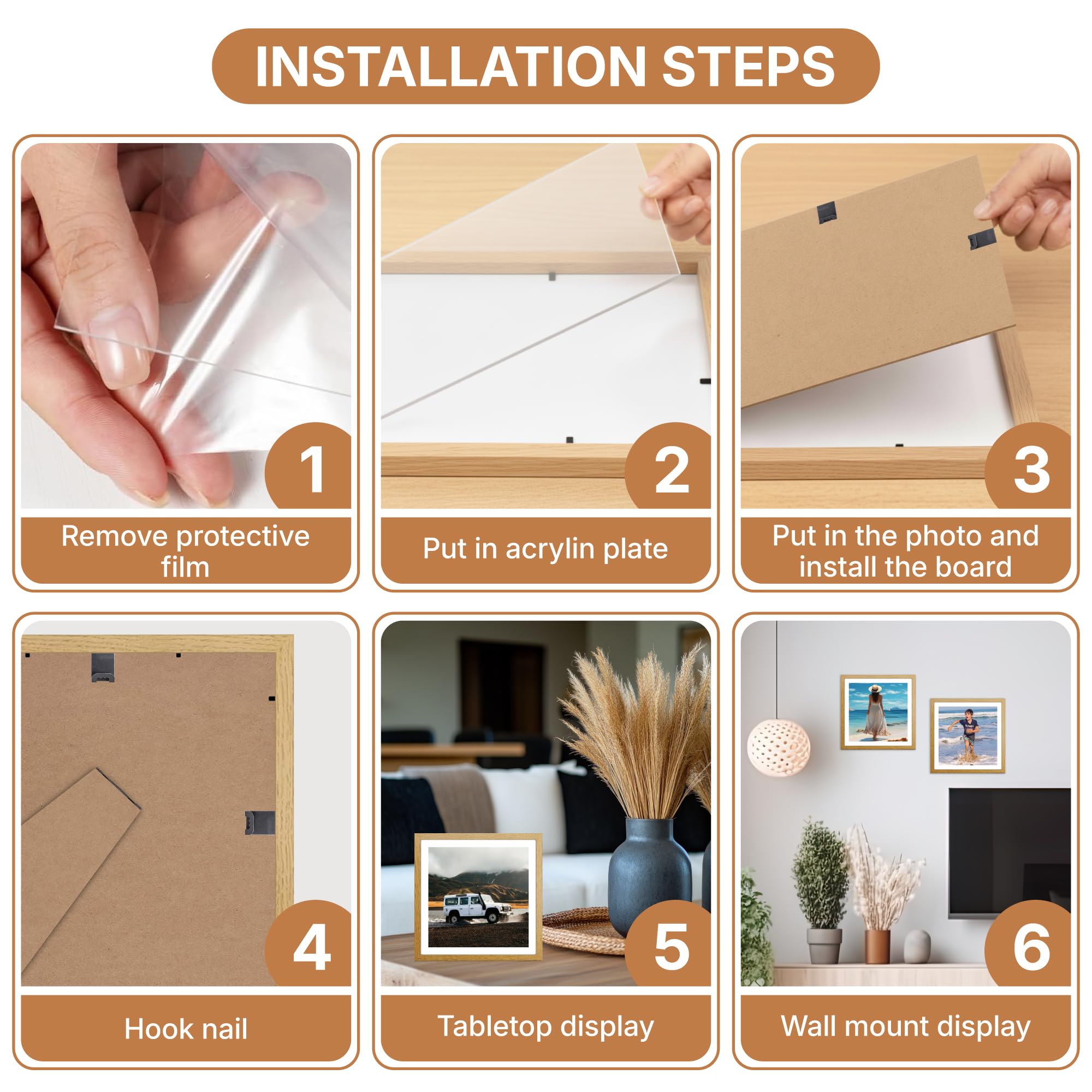 INSTALLATION STEPS

1
Remove protective film

2
Put in acrylin plate

3
Put in the photo and install the board

4
Hook nail

5
Tabletop display

6
Wall mount display