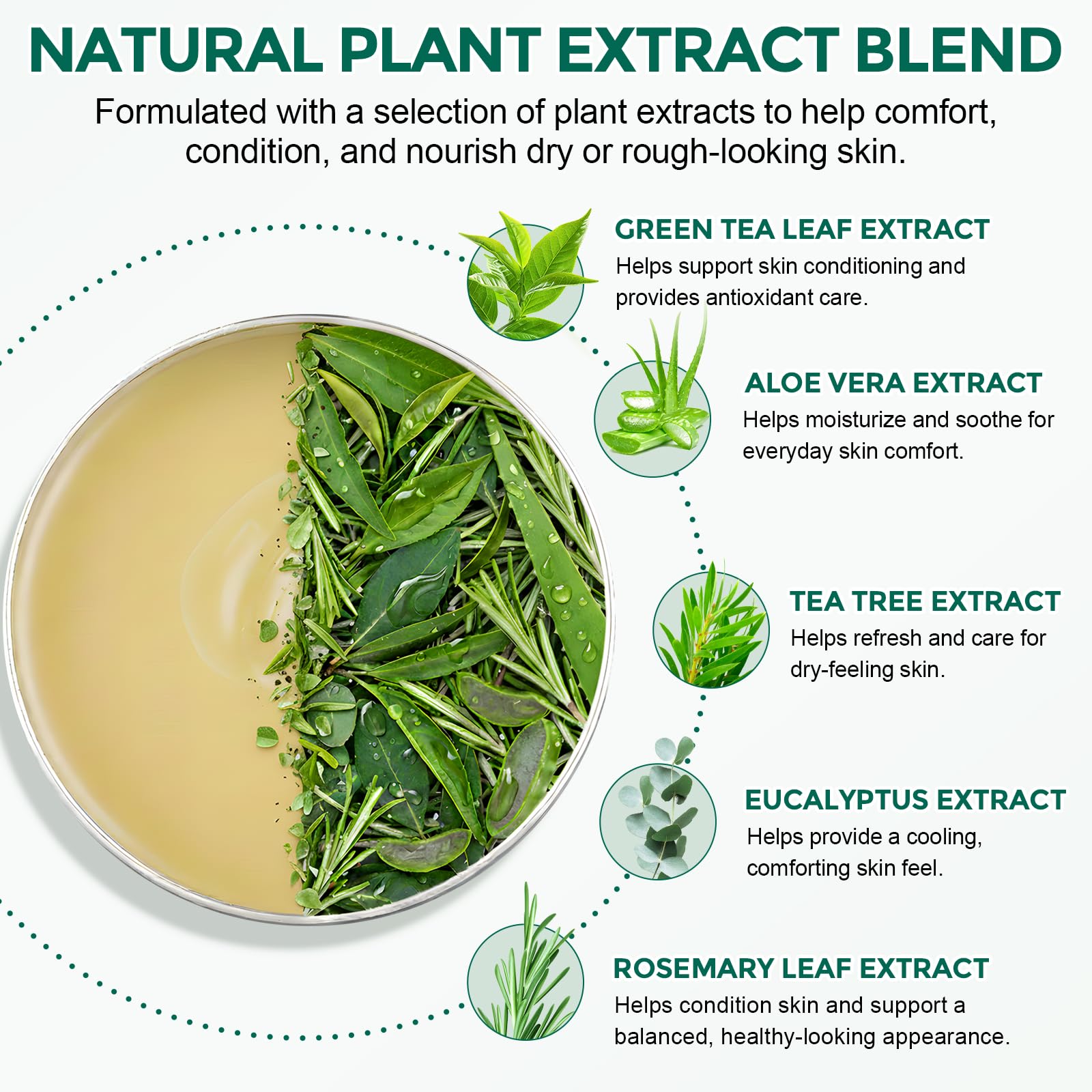 NATURAL PLANT EXTRACT BLEND

Formulated with a selection of plant extracts to help comfort, condition, and nourish dry or rough-looking skin.

GREEN TEA LEAF EXTRACT
Helps support skin conditioning and provides antioxidant care.

ALOE VERA EXTRACT
Helps moisturize and soothe for everyday skin comfort.

TEA TREE EXTRACT
Helps refresh and care for dry-feeling skin.

EUCALYPTUS EXTRACT
Helps provide a cooling, comforting skin feel.

ROSEMARY LEAF EXTRACT
Helps condition skin and support a balanced, healthy-looking appearance.