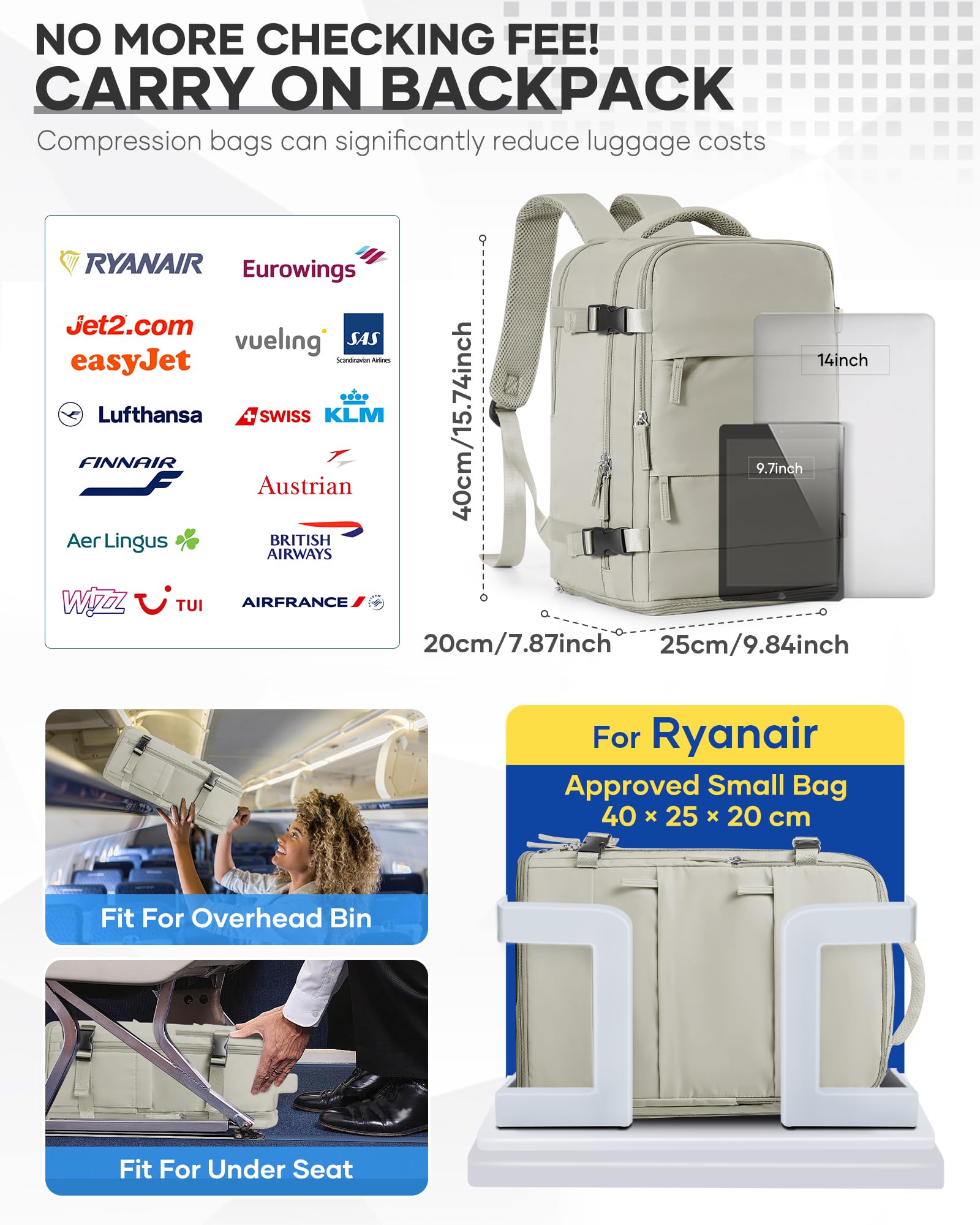 NO MORE CHECKING FEE!
CARRY ON BACKPACK
Compression bags can significantly reduce luggage costs

RYANAIR
Eurowings
Jet2.com
easyJet
vueling
SAS Scandinavian Airlines
Lufthansa
SWISS
KLM
FINNAIR
Austrian
Aer Lingus
BRITISH AIRWAYS
WIZZ
TUI
AIRFRANCE

40cm/15.74inch
14inch
9.7inch
20cm/7.87inch
25cm/9.84inch

Fit For Overhead Bin

Fit For Under Seat

For Ryanair
Approved Small Bag
40 × 25 × 20 cm