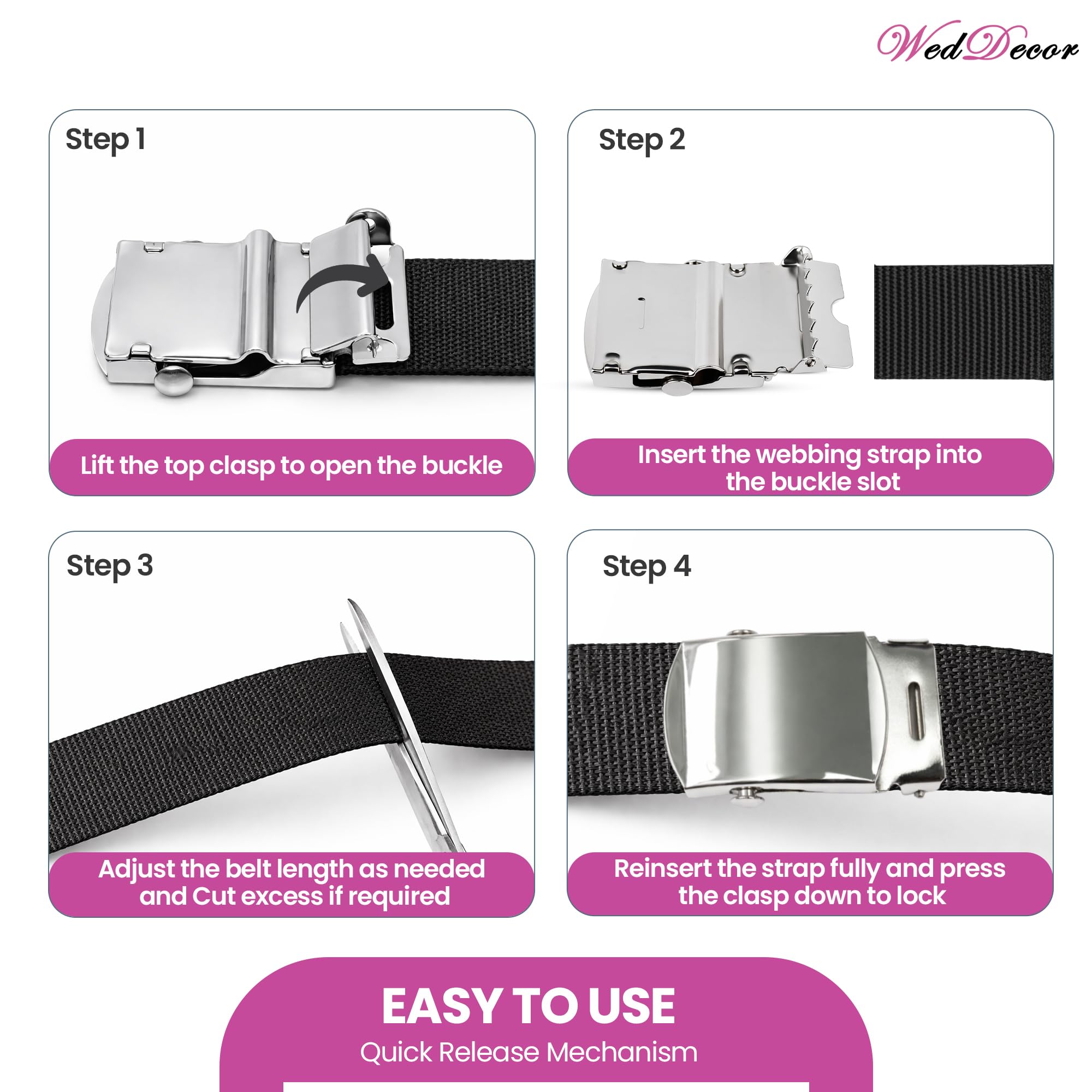 WedDecor

Step 1

Lift the top clasp to open the buckle

Step 2

Insert the webbing strap into the buckle slot

Step 3

Adjust the belt length as needed and Cut excess if required

Step 4

Reinsert the strap fully and press the clasp down to lock

EASY TO USE

Quick Release Mechanism