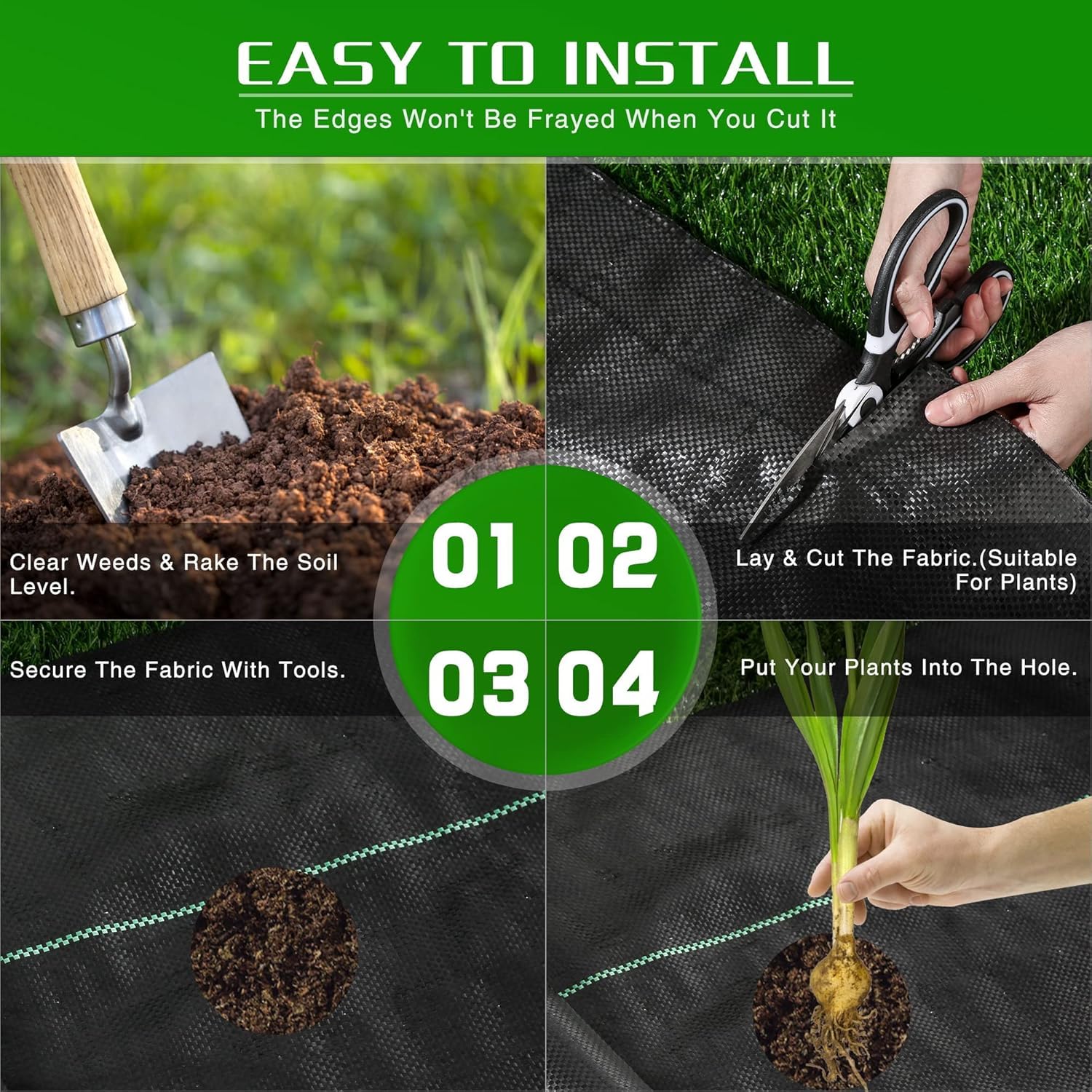 EASY TO INSTALL

The Edges Won't Be Frayed When You Cut It

01

Clear Weeds & Rake The Soil Level.

02

Lay & Cut The Fabric.(Suitable For Plants)

03

Secure The Fabric With Tools.

04

Put Your Plants Into The Hole.