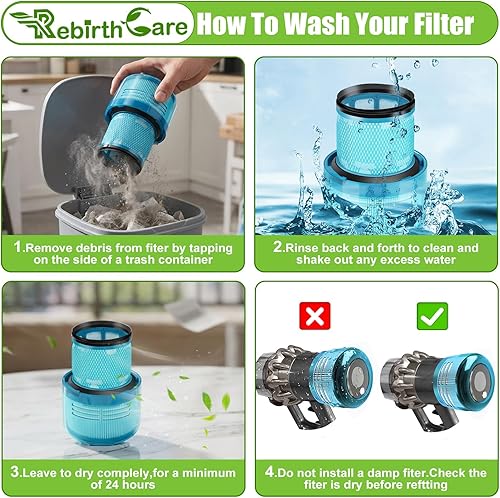 RebirthCare How To Wash Your Filter

1.Remove debris from fiter by tapping on the side of a trash container

2.Rinse back and forth to clean and shake out any excess water

3.Leave to dry complely,for a minimum of 24 hours

4.Do not install a damp fiter.Check the fiter is dry before reftting