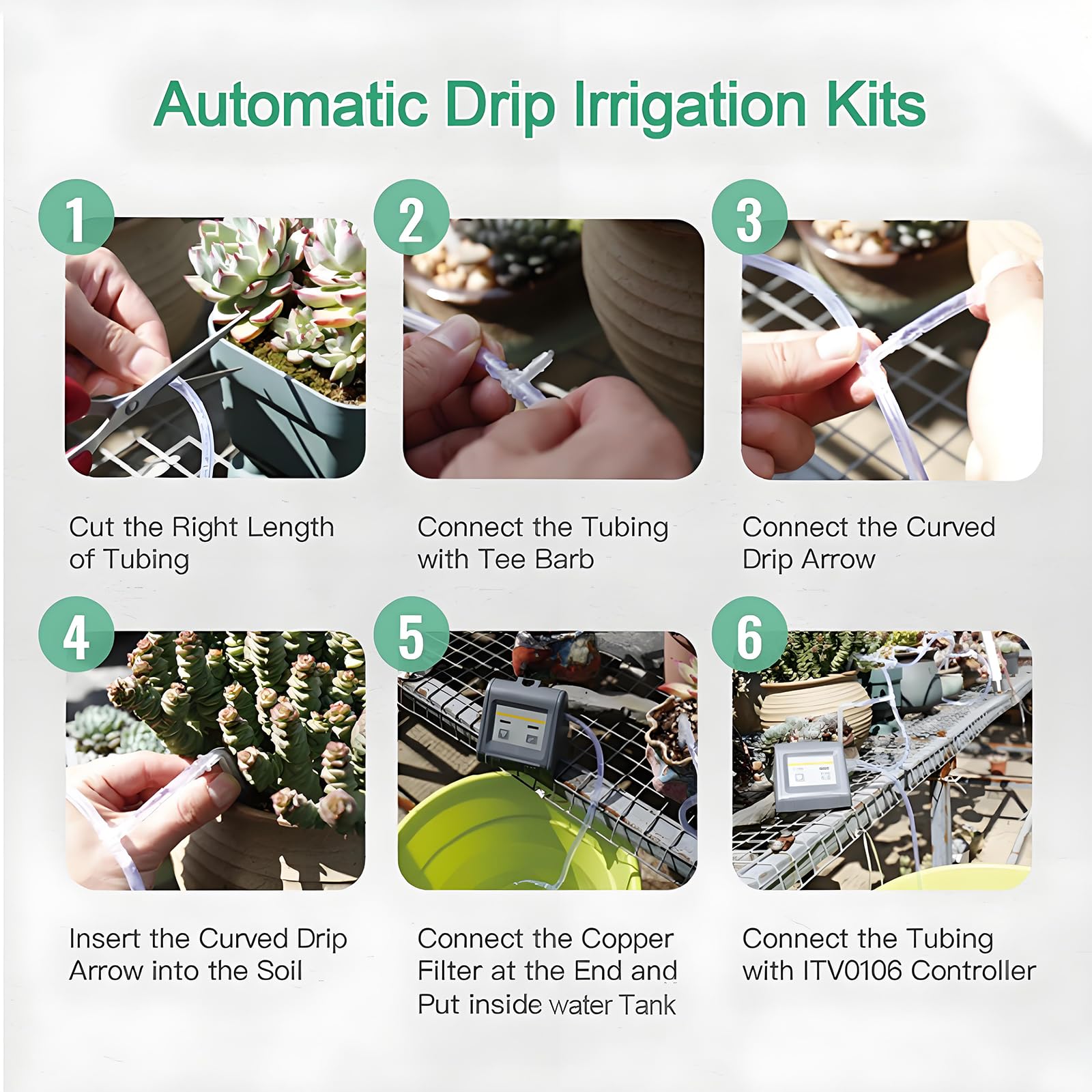 Automatic Drip Irrigation Kits

1

Cut the Right Length of Tubing

2

Connect the Tubing with Tee Barb

3

Connect the Curved Drip Arrow

4

Insert the Curved Drip Arrow into the Soil

5

Connect the Copper Filter at the End and Put inside water Tank

6

Connect the Tubing with ITV0106 Controller