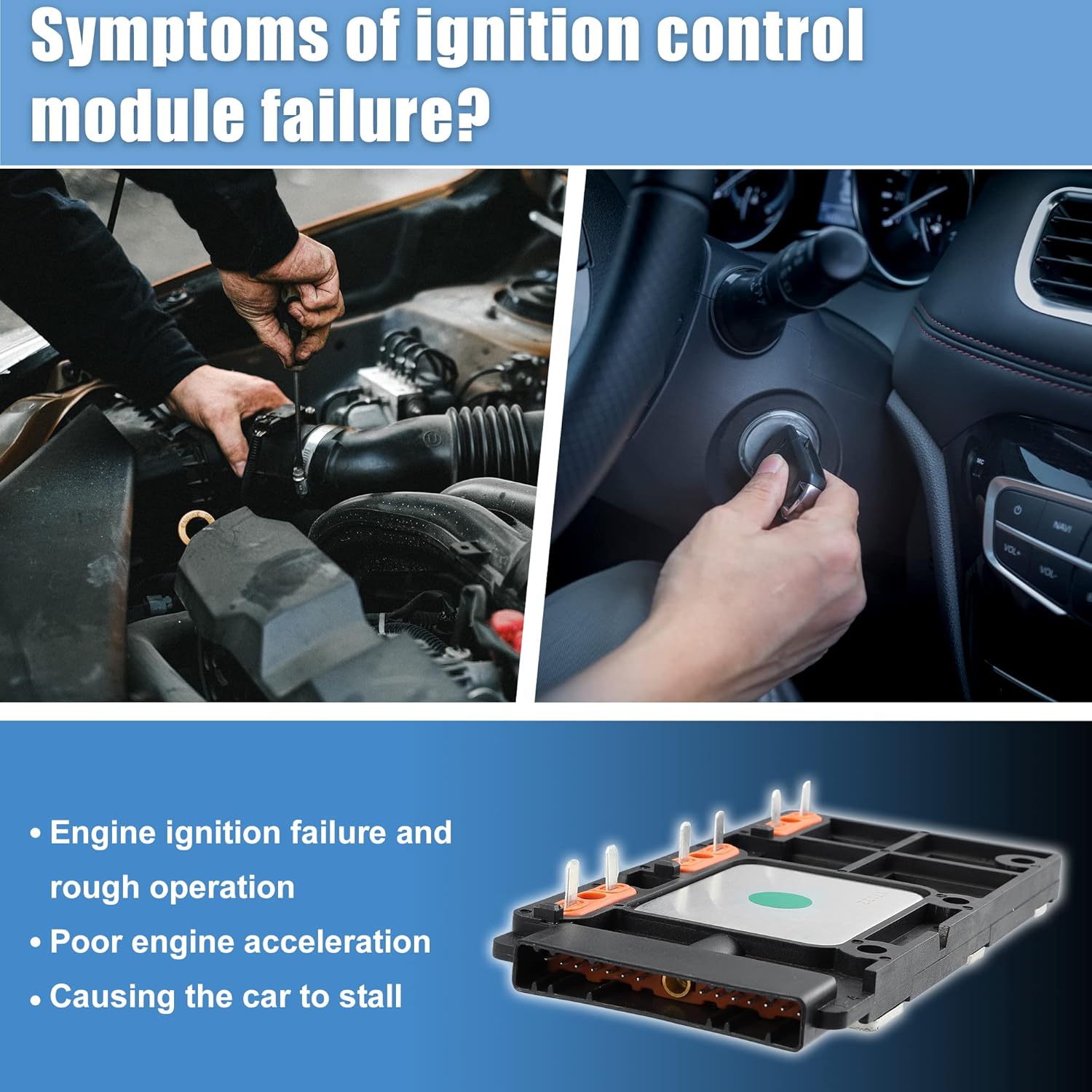 Symptoms of ignition control module failure?

NAVI
VOL+
VOL-

• Engine ignition failure and rough operation
• Poor engine acceleration
• Causing the car to stall