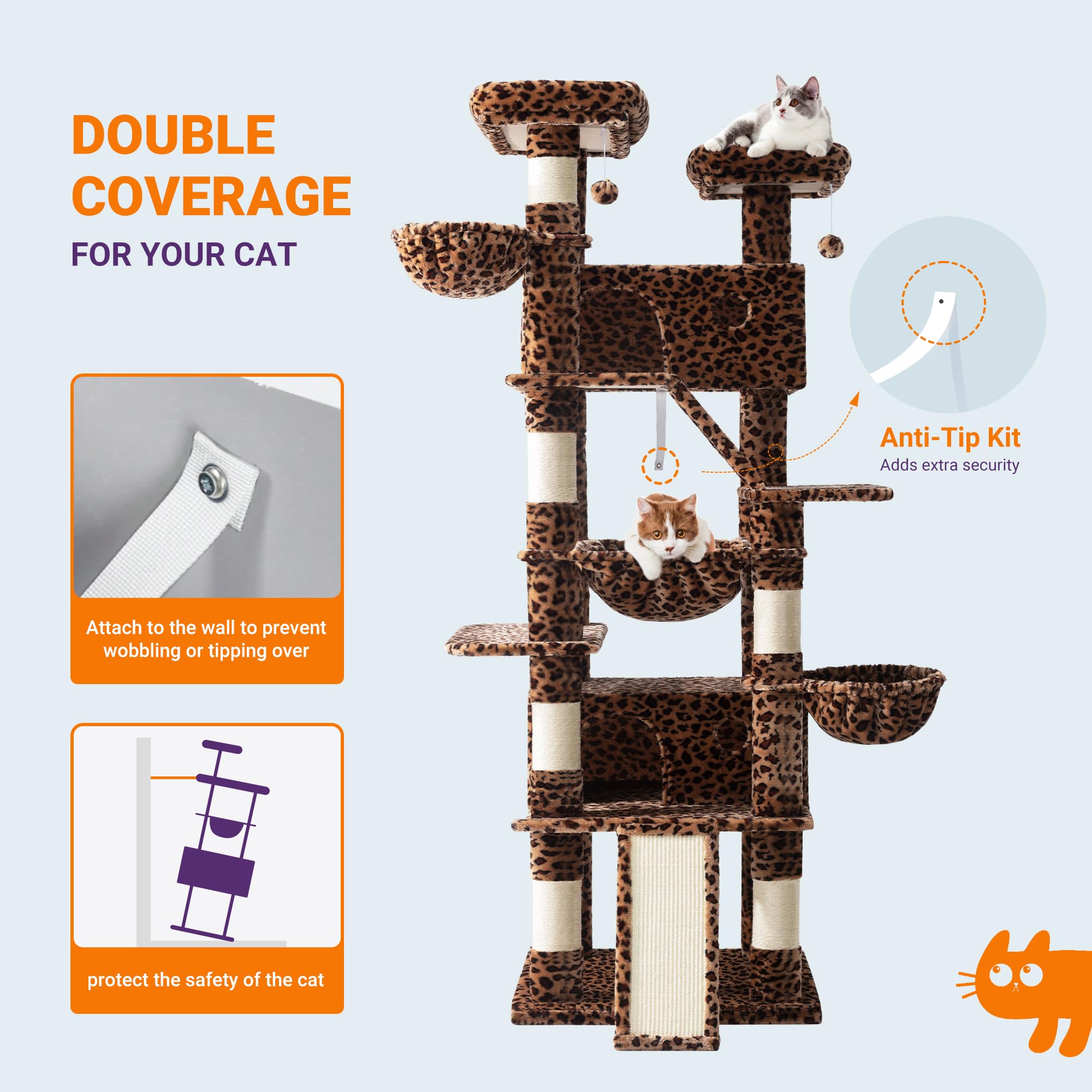 DOUBLE COVERAGE
FOR YOUR CAT

Attach to the wall to prevent wobbling or tipping over

protect the safety of the cat

Anti-Tip Kit
Adds extra security