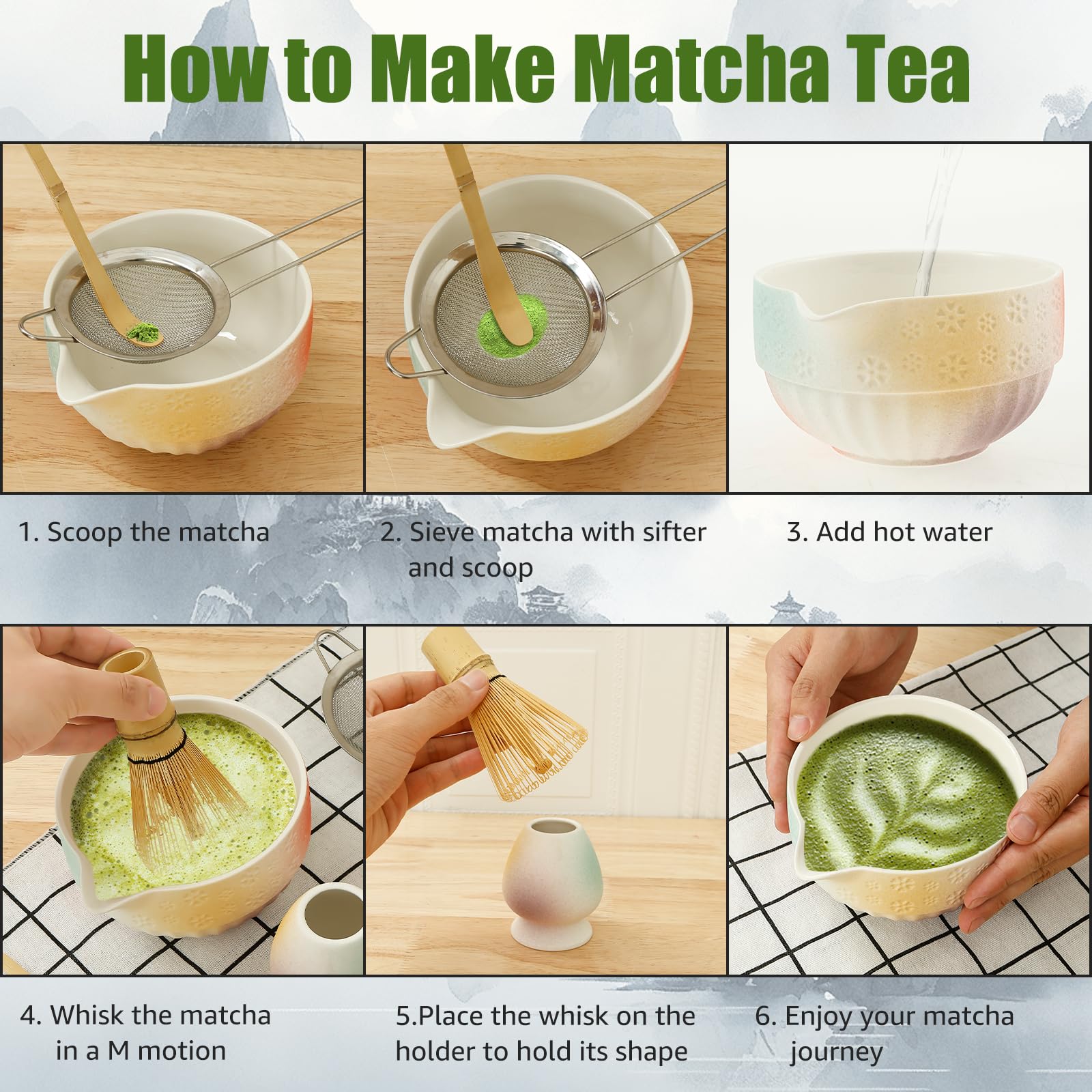 How to Make Matcha Tea

1. Scoop the matcha

2. Sieve matcha with sifter and scoop

3. Add hot water

4. Whisk the matcha in a M motion

5.Place the whisk on the holder to hold its shape

6. Enjoy your matcha journey