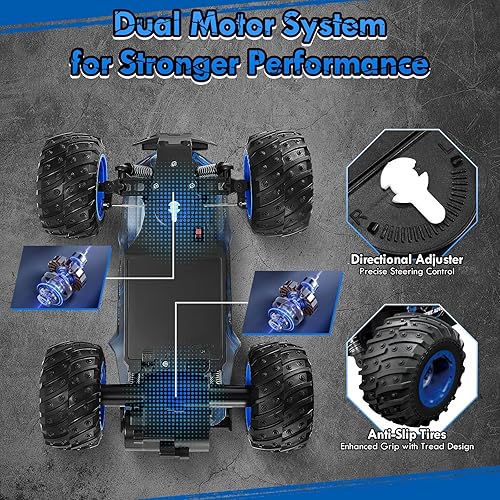 Dual Motor System for Stronger Performance

L

R

Directional Adjuster
Precise Steering Control

Anti-Slip Tires
Enhanced Grip with Tread Design